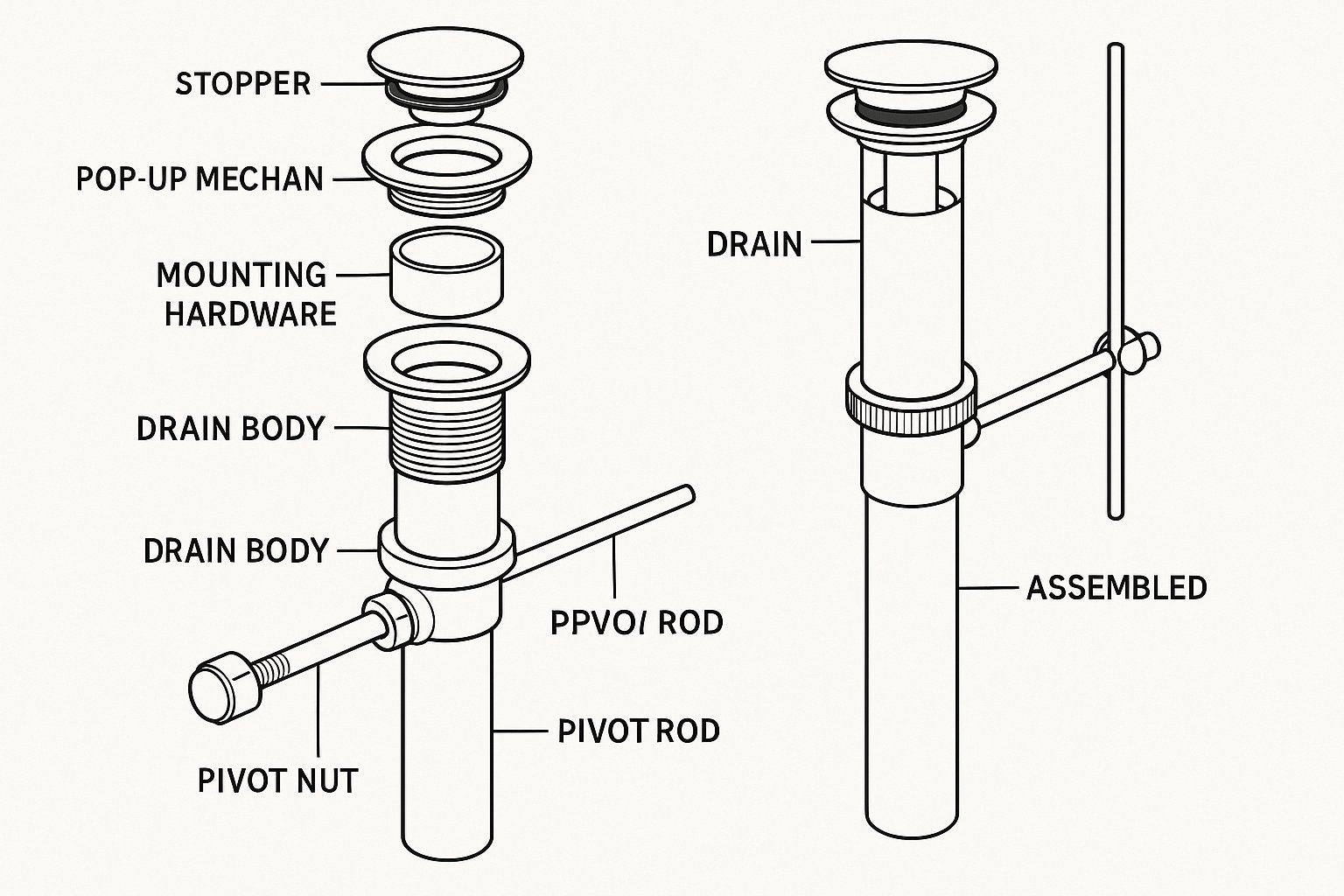 STOPPER

POP-UP MECHAN

MOUNTING HARDWARE

DRAIN BODY

DRAIN BODY

PPVO/ ROD

PIVOT ROD

PIVOT NUT

DRAIN

ASSEMBLED