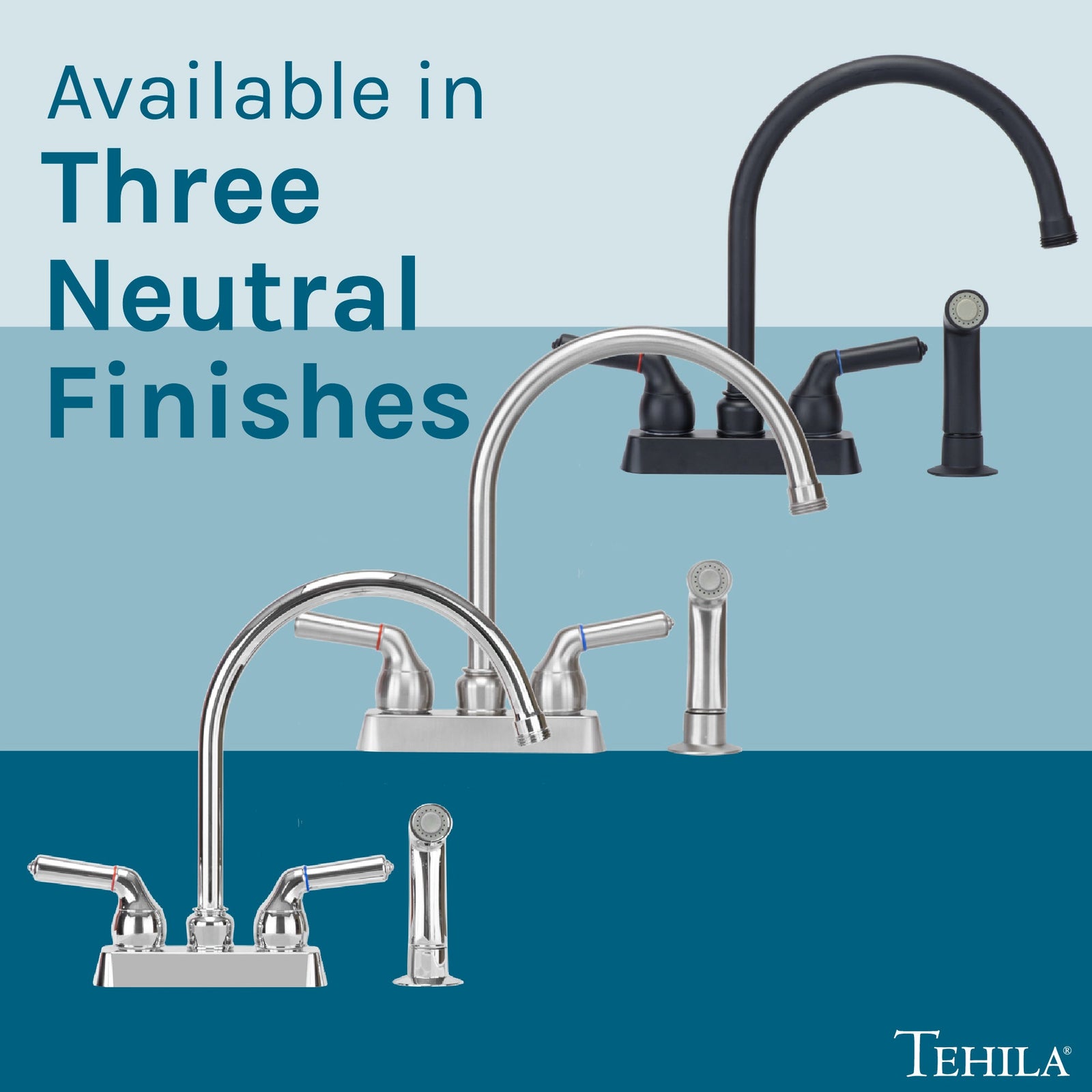 Available in
Three
Neutral
Finishes

TEHILA®