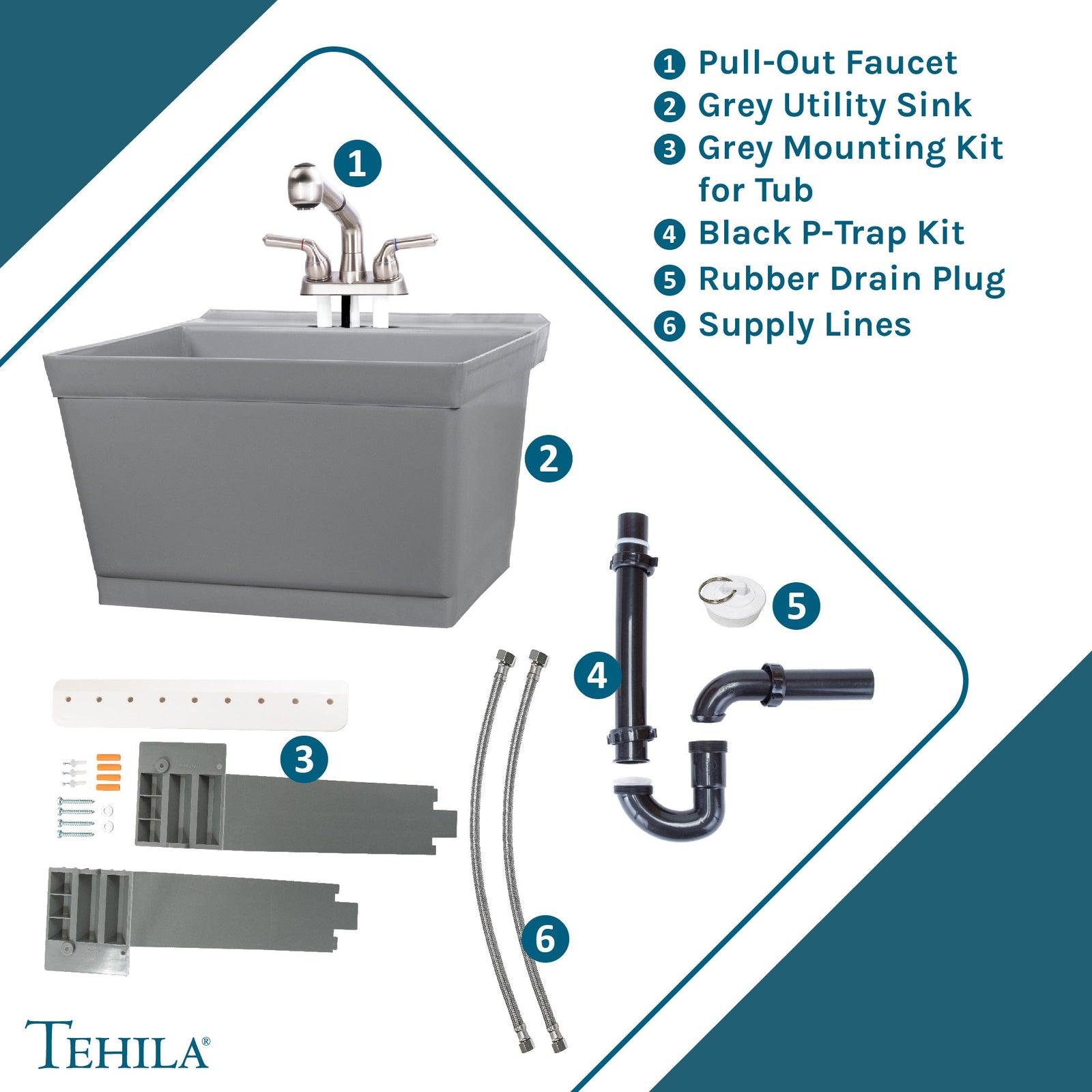 1 Pull-Out Faucet
2 Grey Utility Sink
3 Grey Mounting Kit for Tub
4 Black P-Trap Kit
5 Rubber Drain Plug
6 Supply Lines

1

2

5

4

3

6

TEHILA®