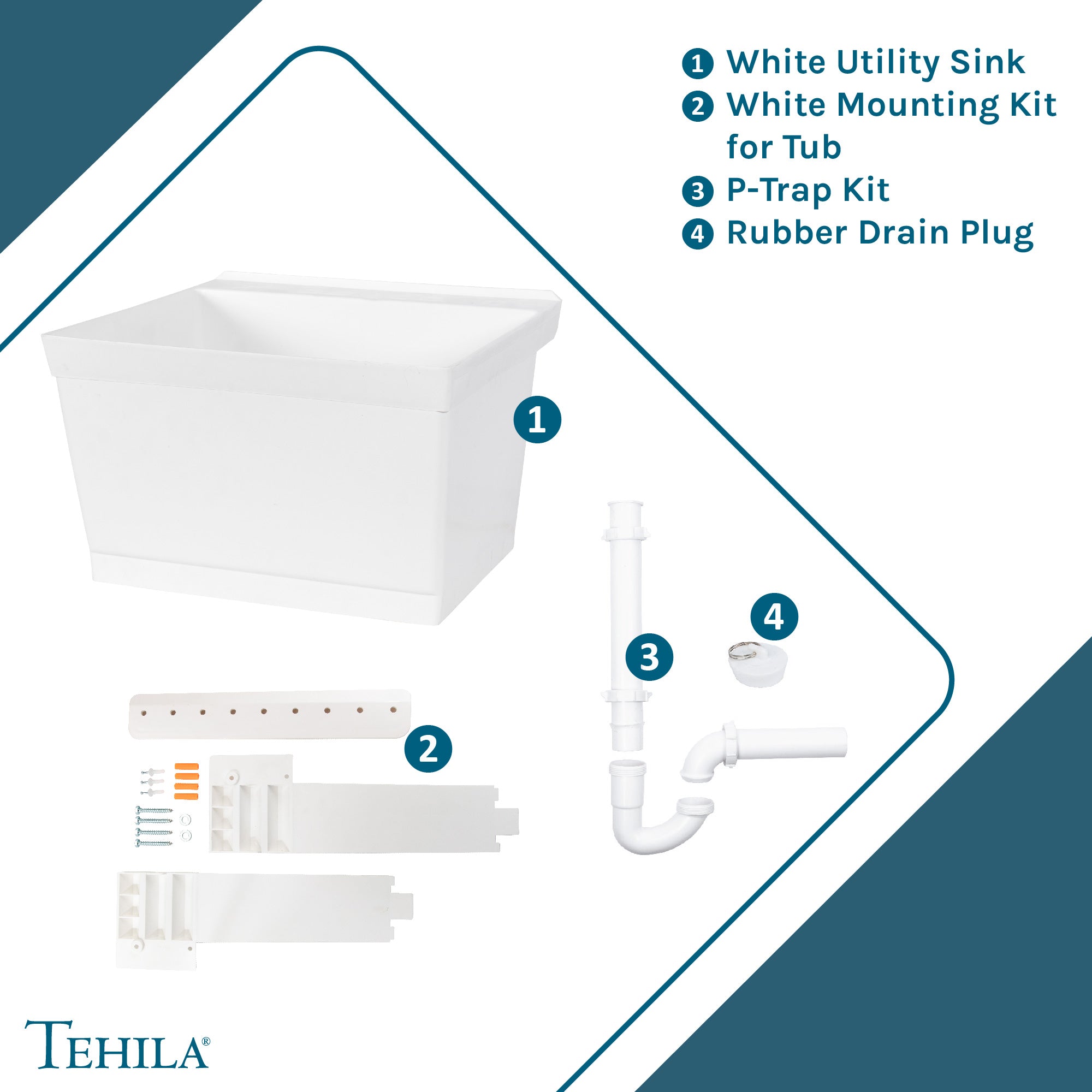 1 White Utility Sink
2 White Mounting Kit for Tub
3 P-Trap Kit
4 Rubber Drain Plug

1

4

3

2

TEHILA®