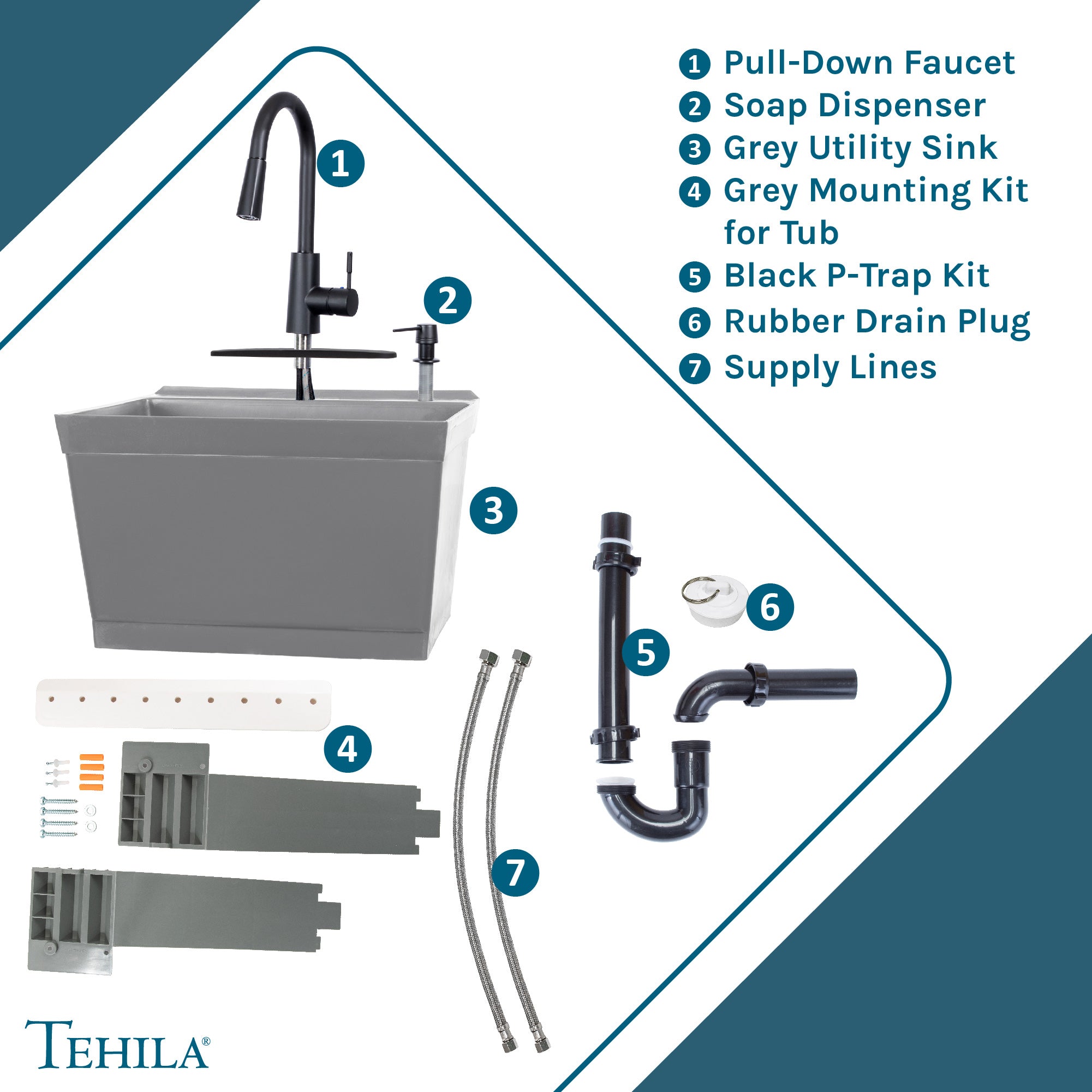 1 Pull-Down Faucet
2 Soap Dispenser
3 Grey Utility Sink
4 Grey Mounting Kit for Tub
5 Black P-Trap Kit
6 Rubber Drain Plug
7 Supply Lines

1
2
3
4
5
6
7

TEHILA®