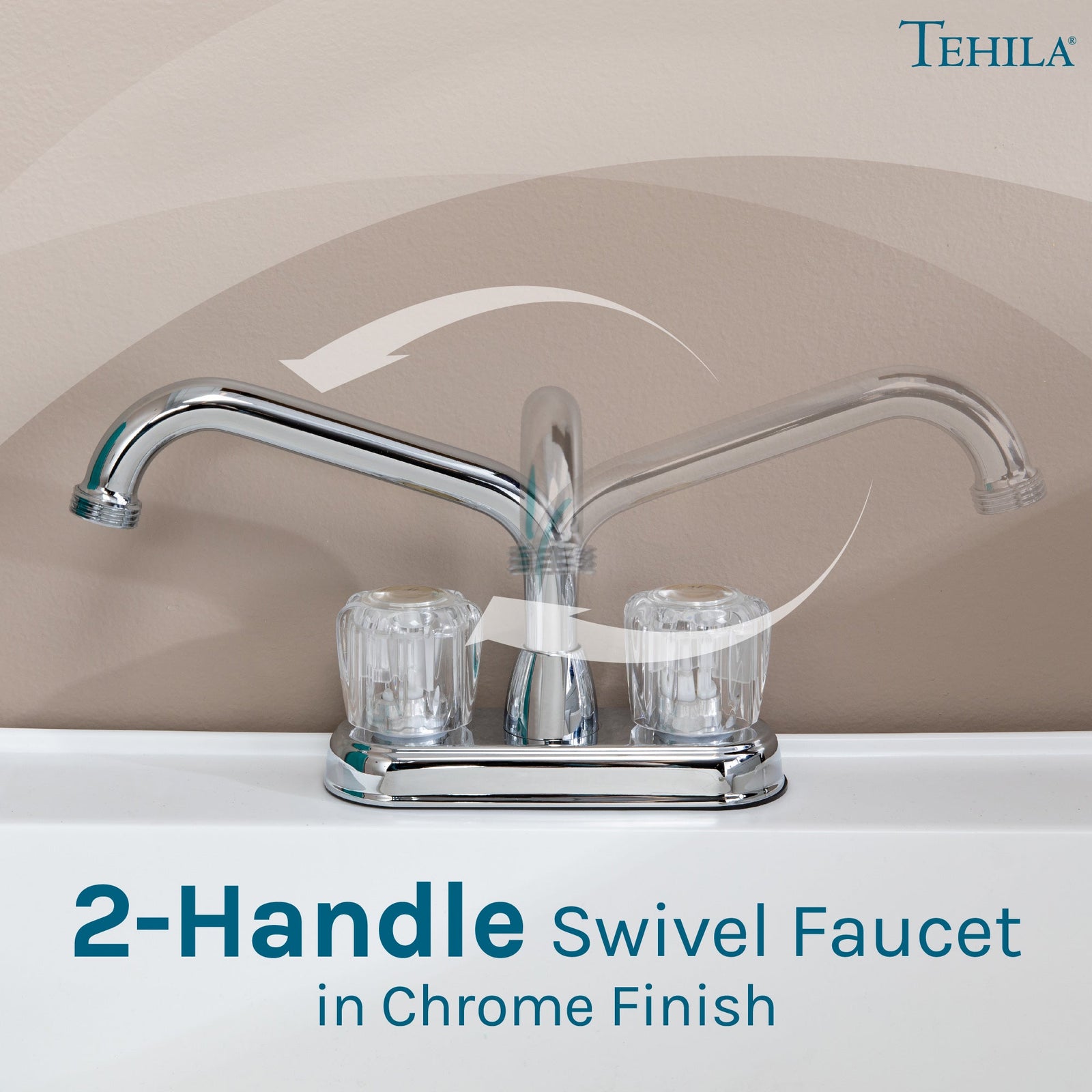 TEHILA®

2-Handle Swivel Faucet
in Chrome Finish