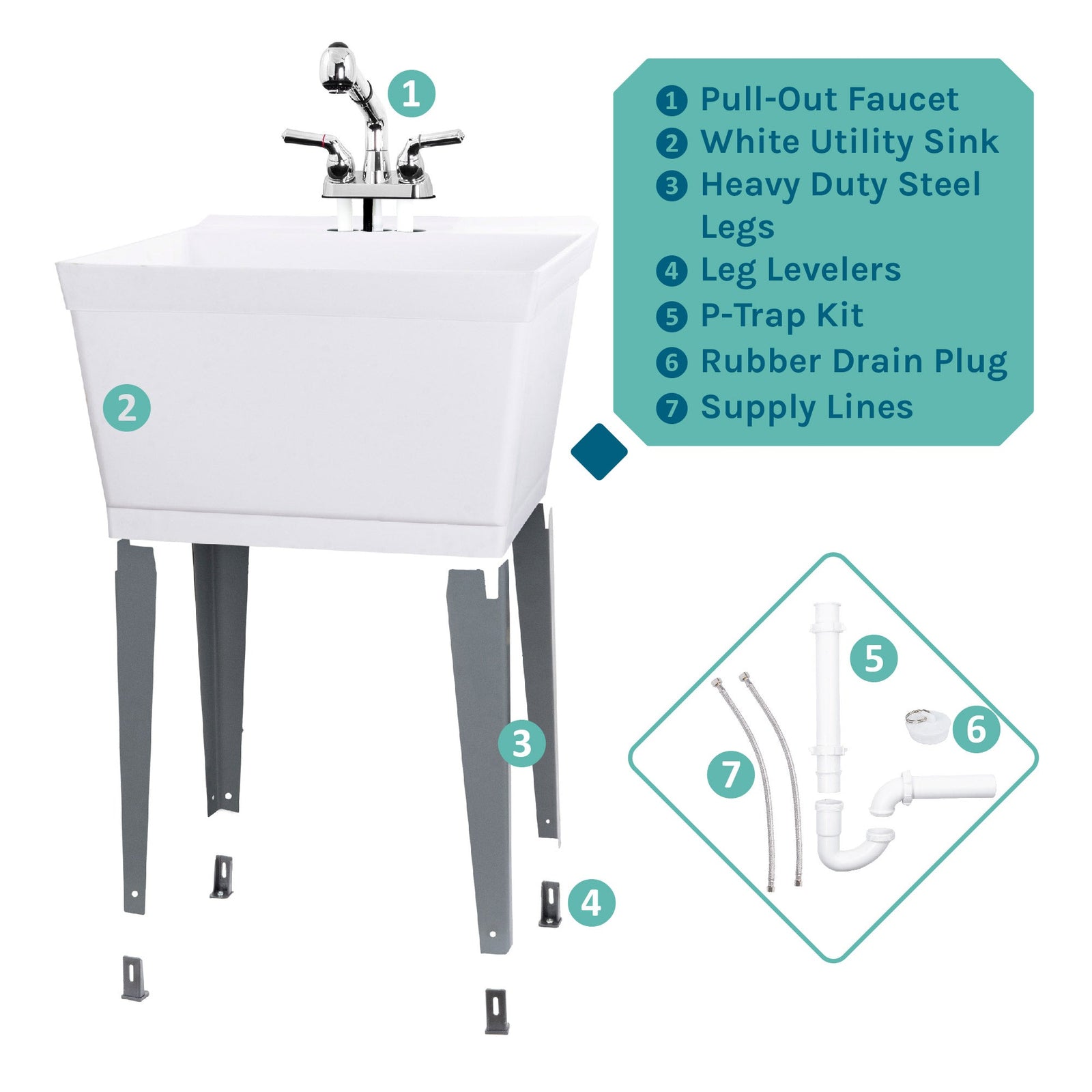 1

1 Pull-Out Faucet
2 White Utility Sink
3 Heavy Duty Steel Legs
4 Leg Levelers
5 P-Trap Kit
6 Rubber Drain Plug
7 Supply Lines

2

3

4

5

6

7