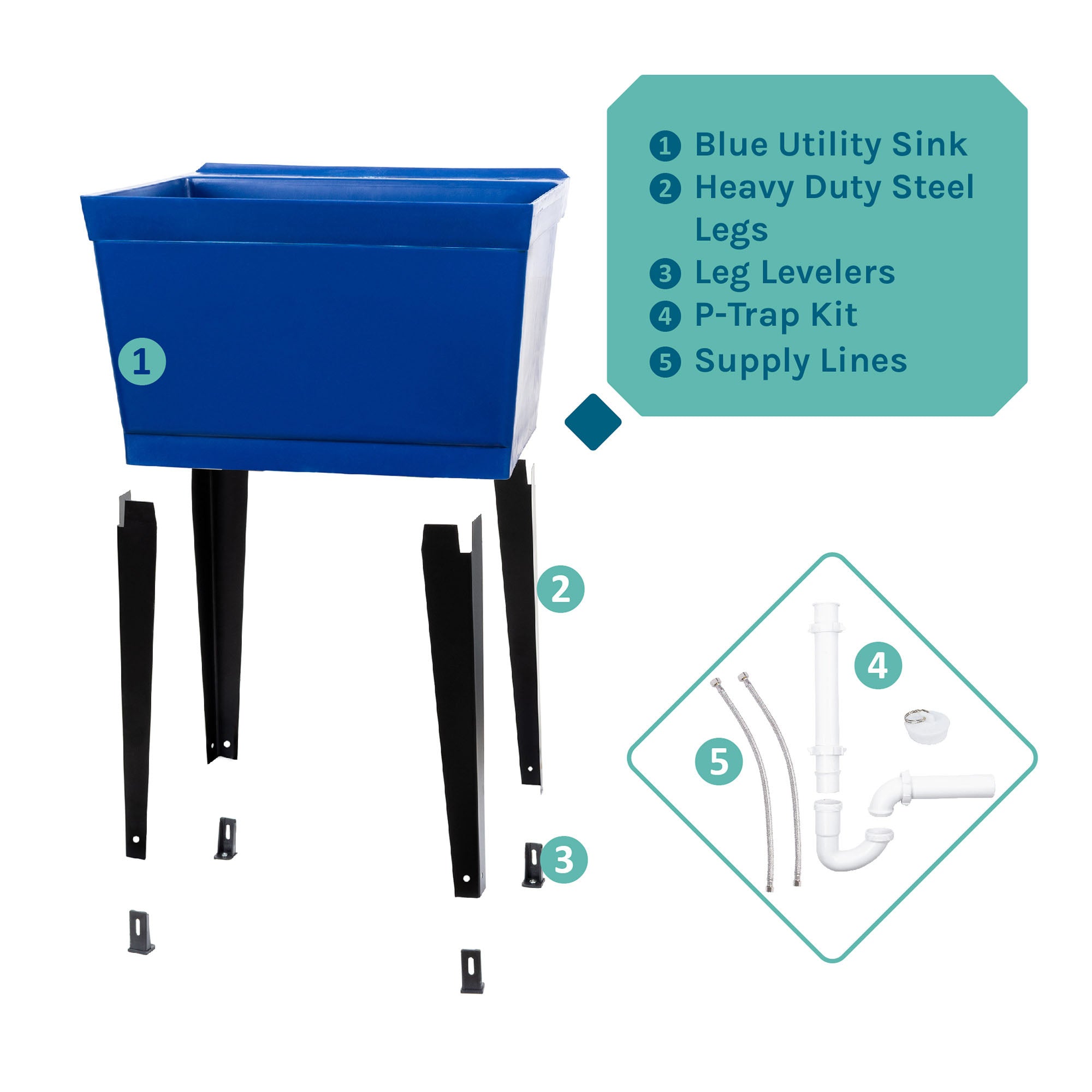 1 Blue Utility Sink
2 Heavy Duty Steel Legs
3 Leg Levelers
4 P-Trap Kit
5 Supply Lines

1

2

3

4

5