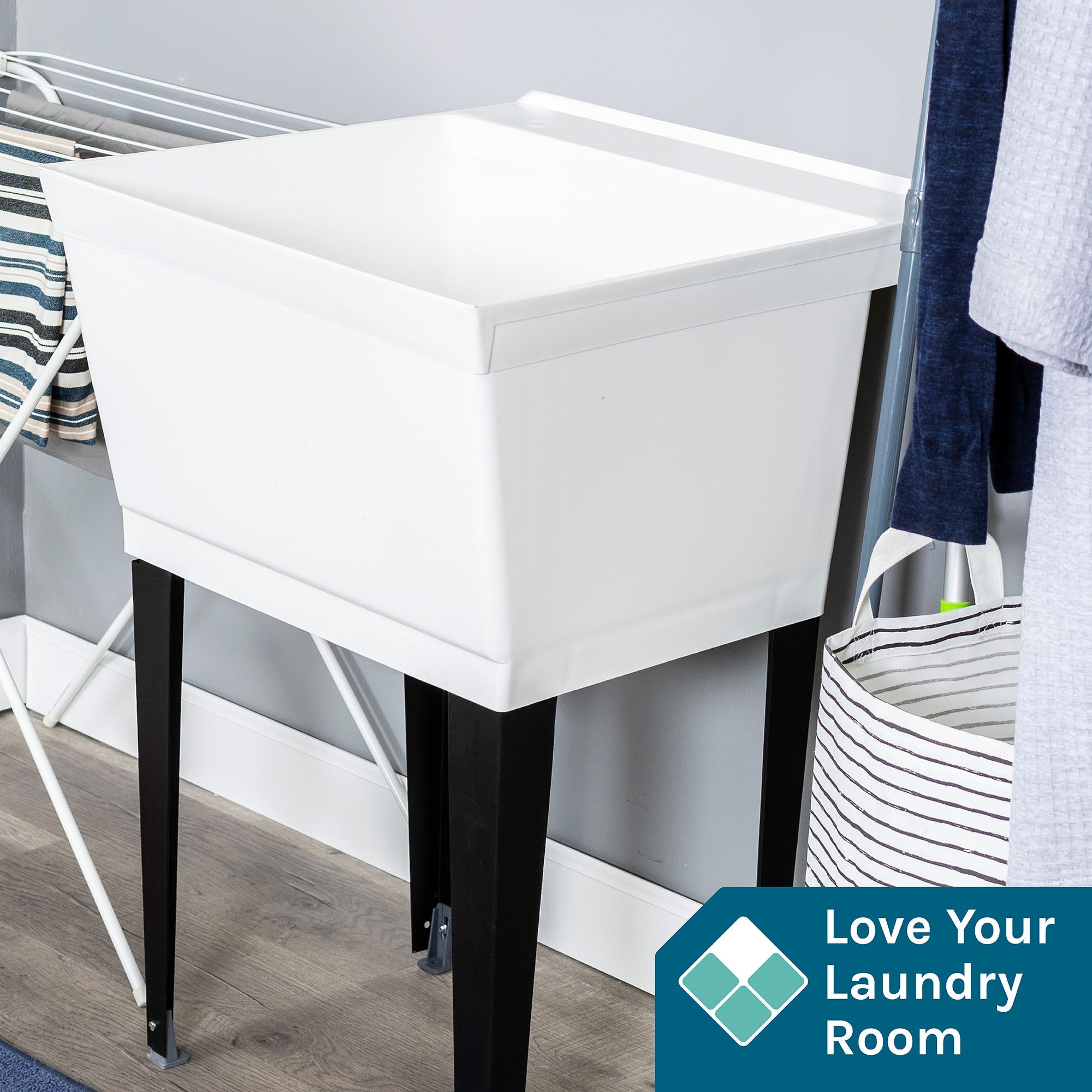 Love Your Laundry Room