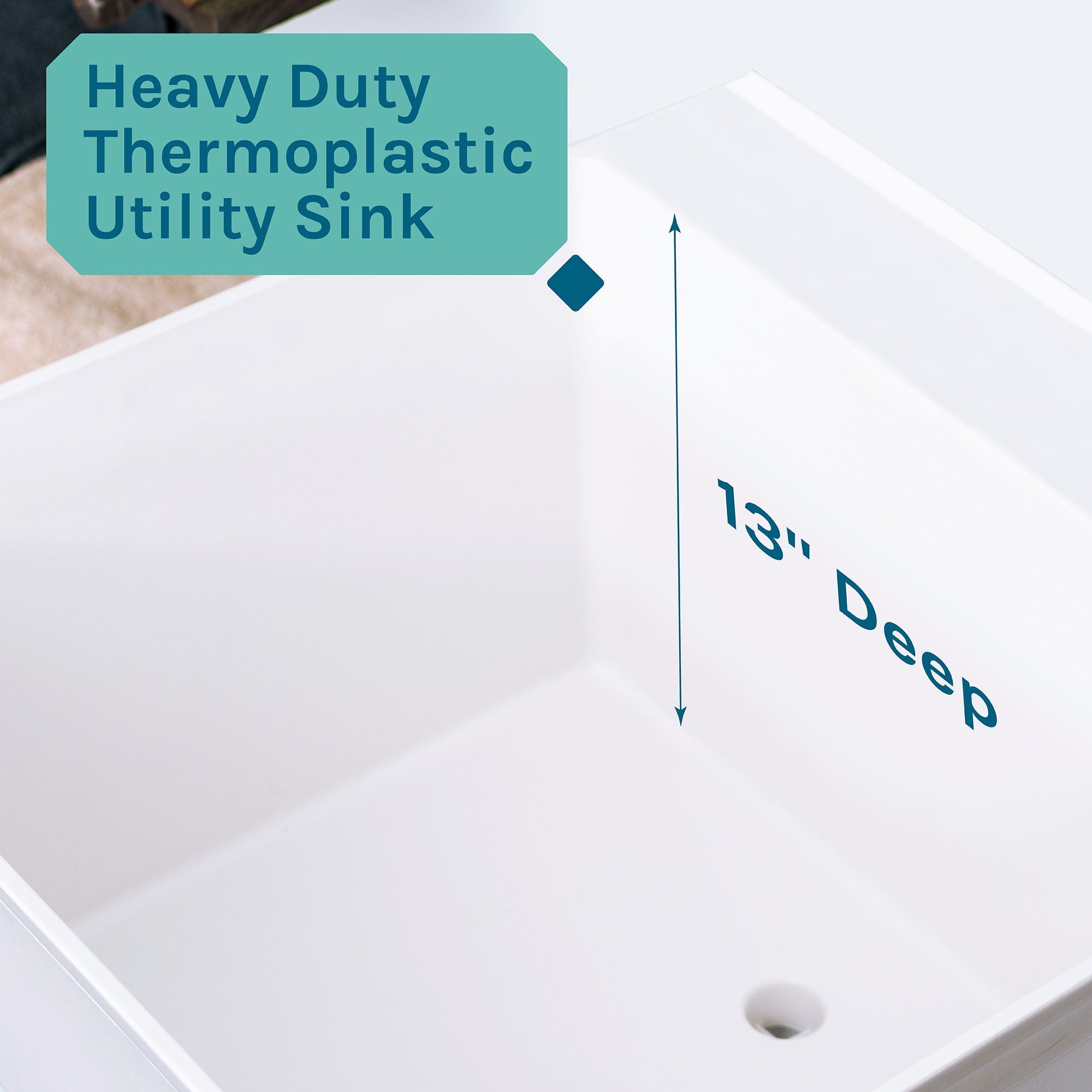 Heavy Duty Thermoplastic Utility Sink

13" Deep