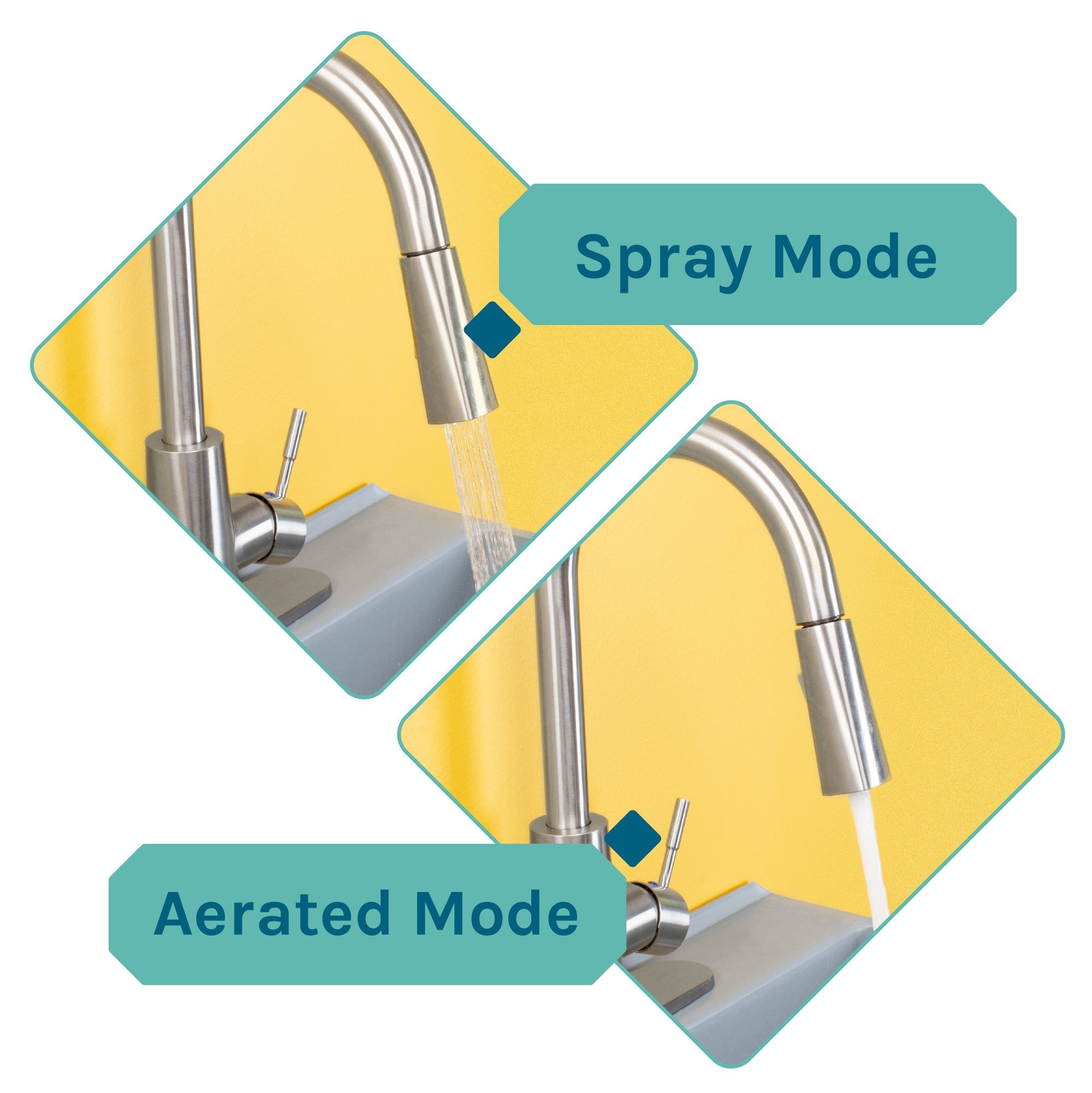 Spray Mode

Aerated Mode