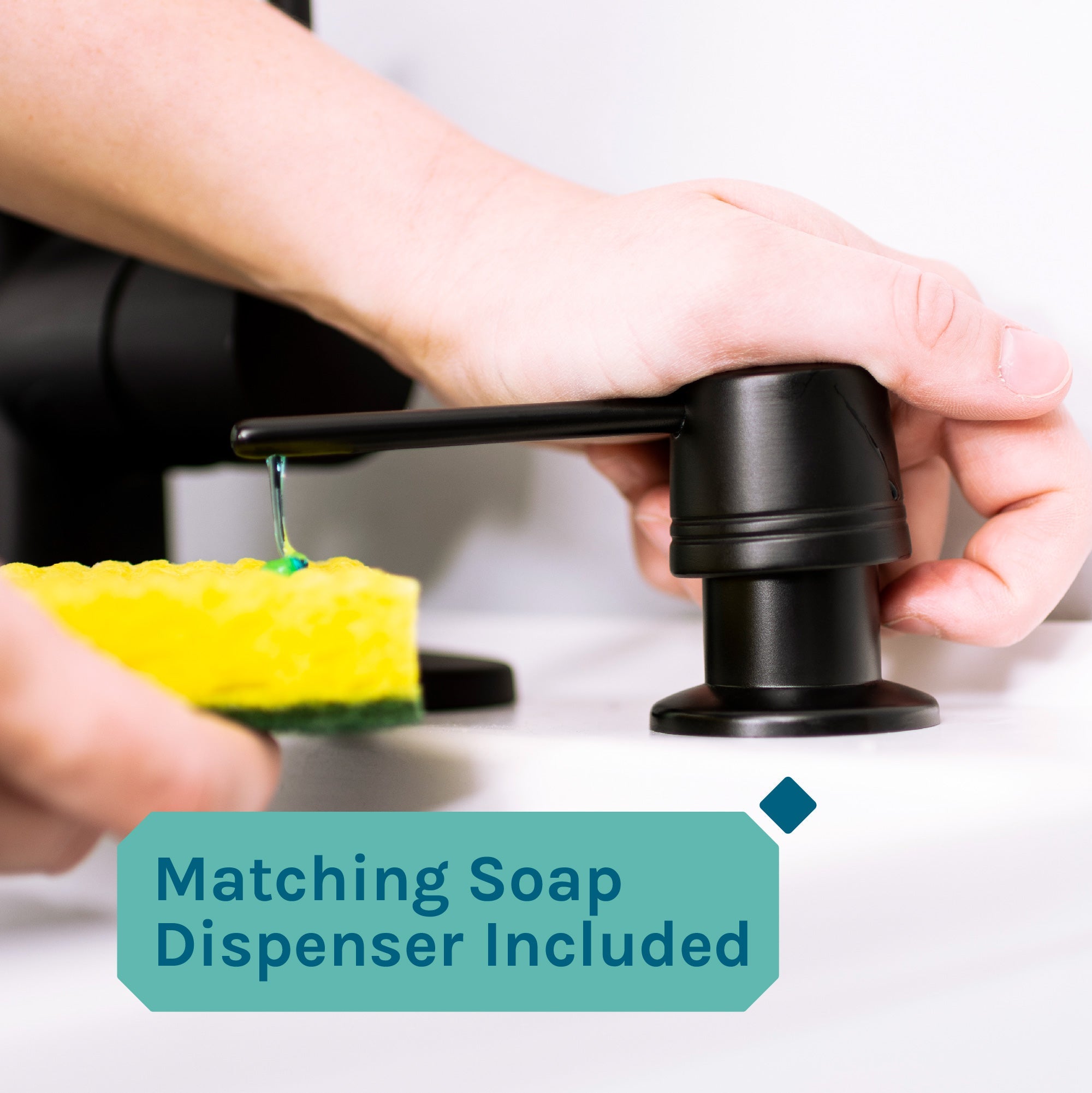 Matching Soap Dispenser Included