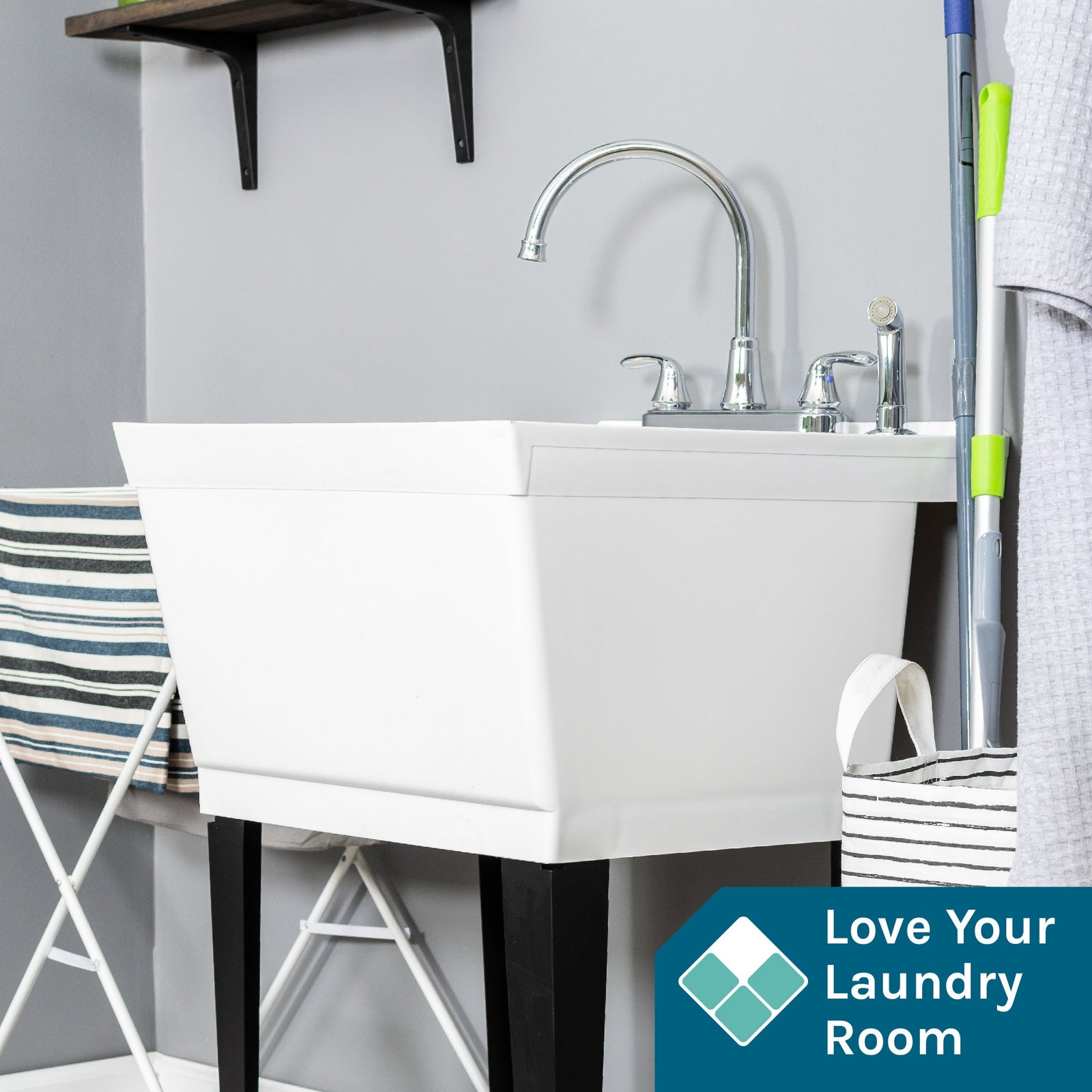 Love Your Laundry Room