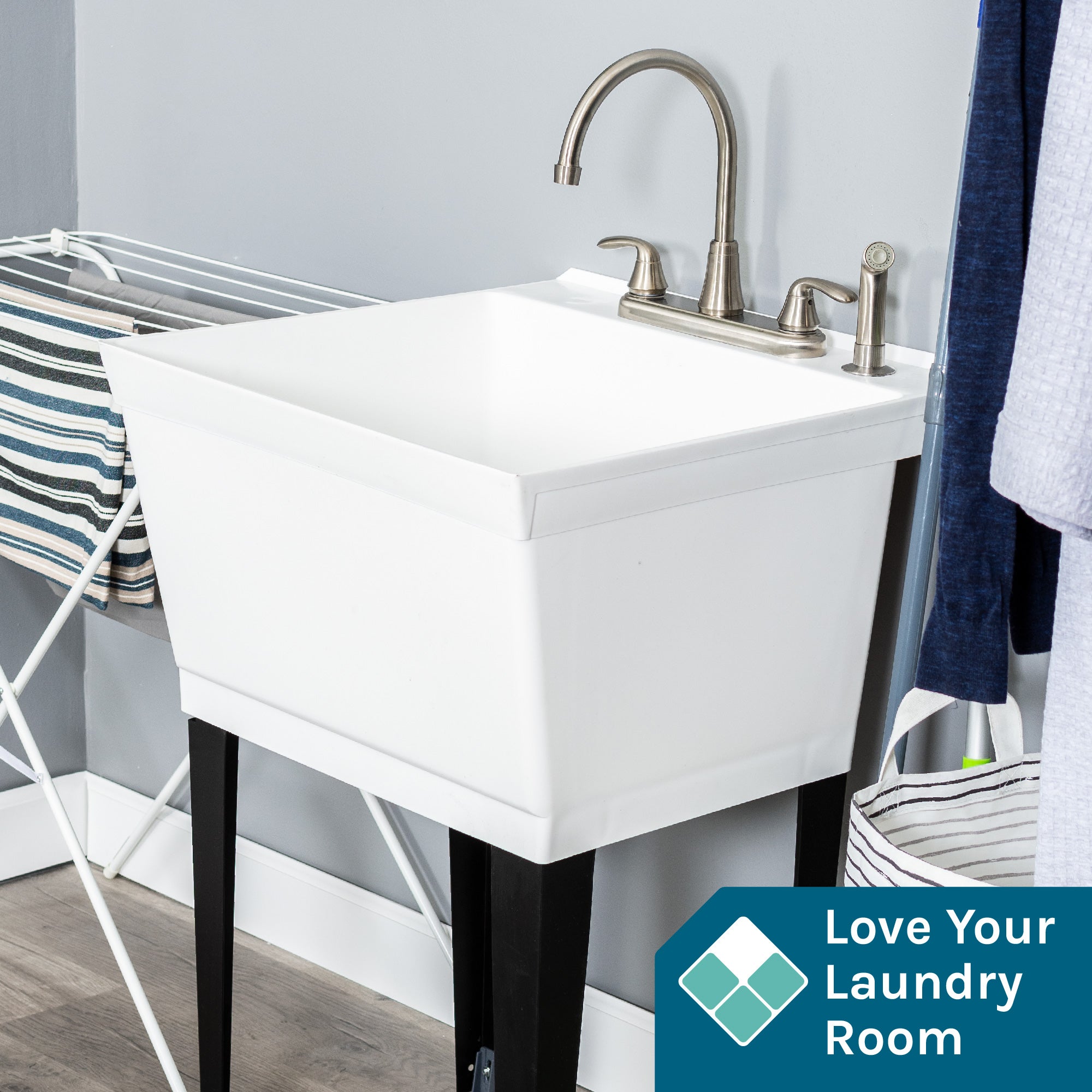 Love Your Laundry Room