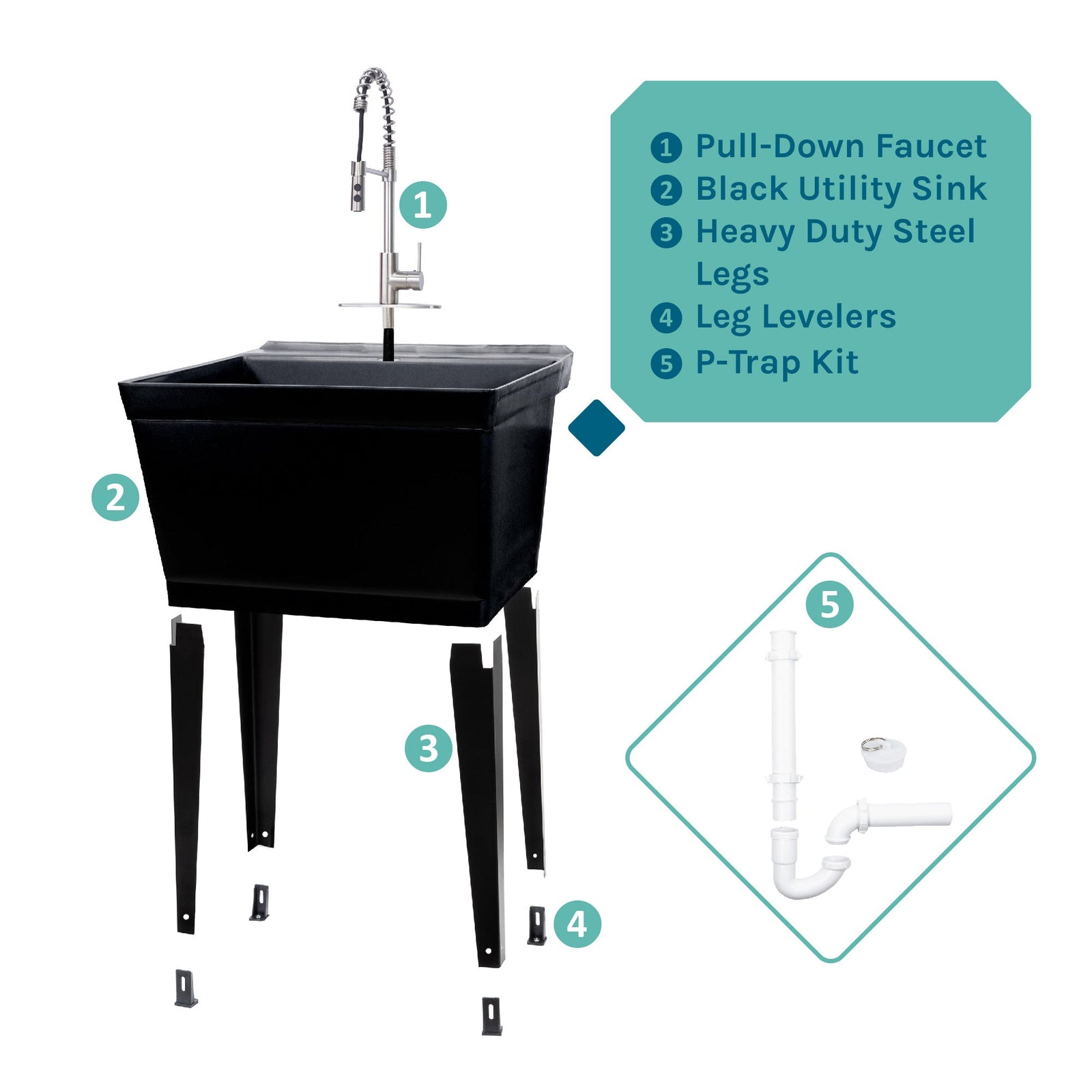 1

1 Pull-Down Faucet
2 Black Utility Sink
3 Heavy Duty Steel Legs
4 Leg Levelers
5 P-Trap Kit

2

3

4

5