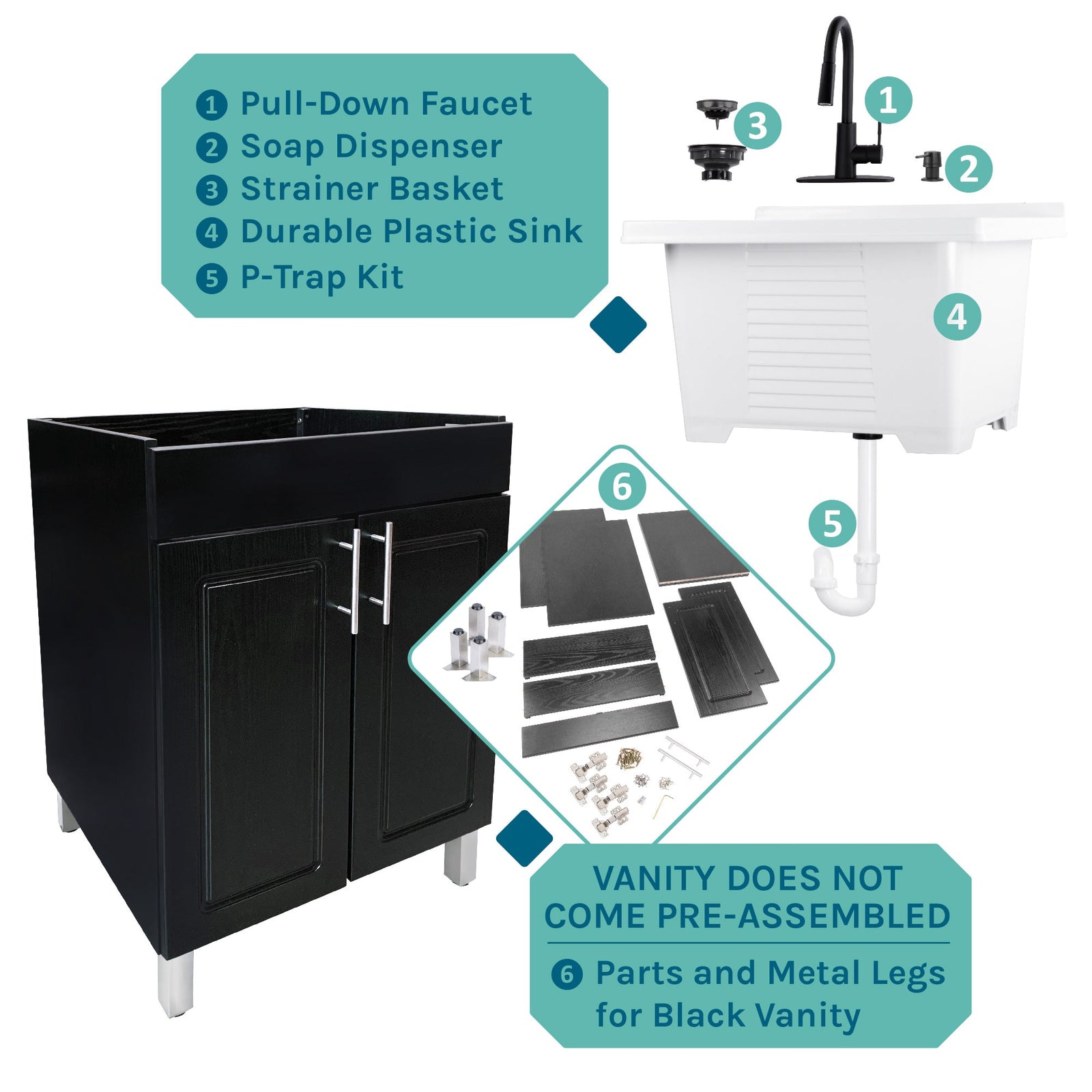 1 Pull-Down Faucet
2 Soap Dispenser
3 Strainer Basket
4 Durable Plastic Sink
5 P-Trap Kit

3 1 2

4

6

5

VANITY DOES NOT COME PRE-ASSEMBLED

6 Parts and Metal Legs for Black Vanity