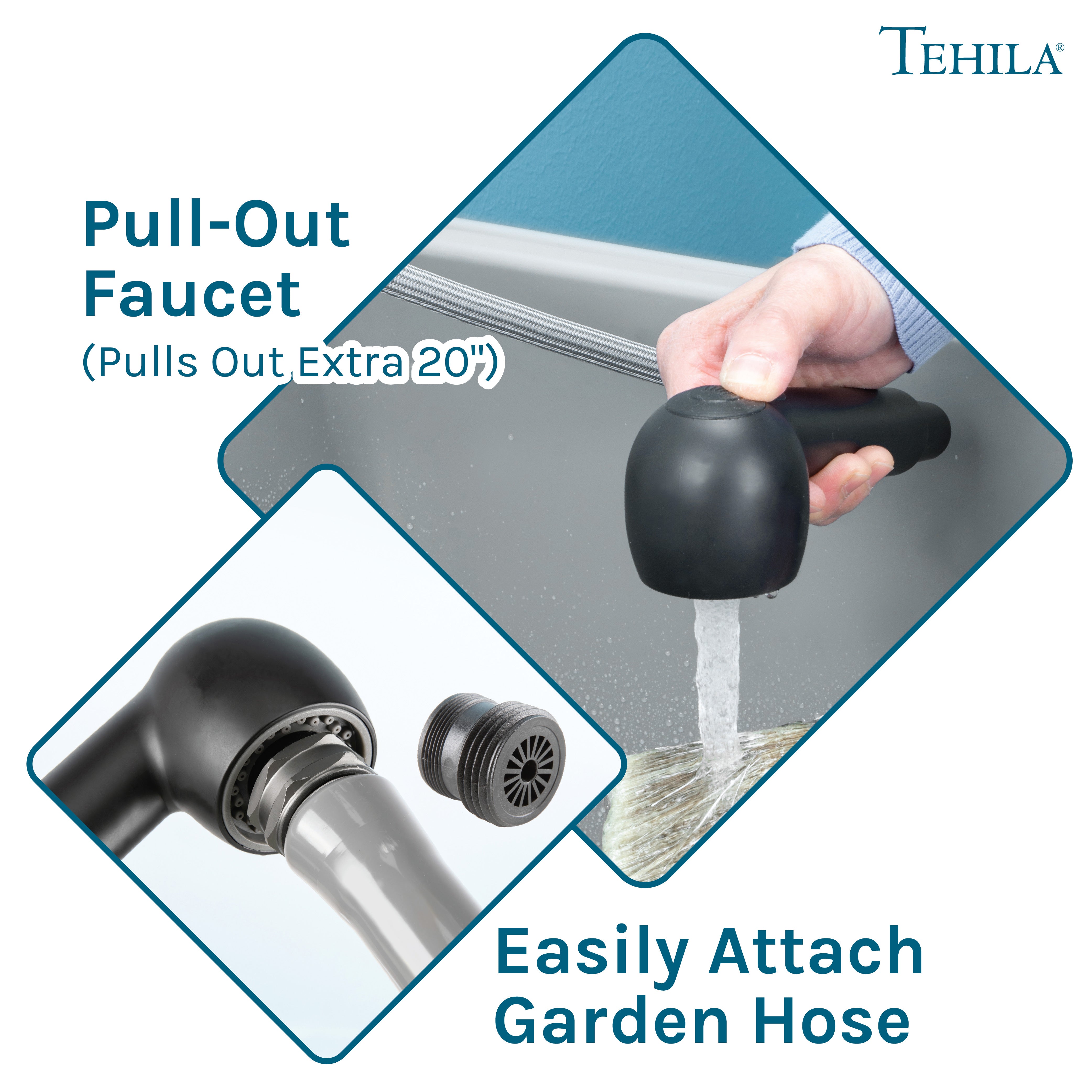 TEHILA®

Pull-Out Faucet
(Pulls Out Extra 20")

Easily Attach Garden Hose