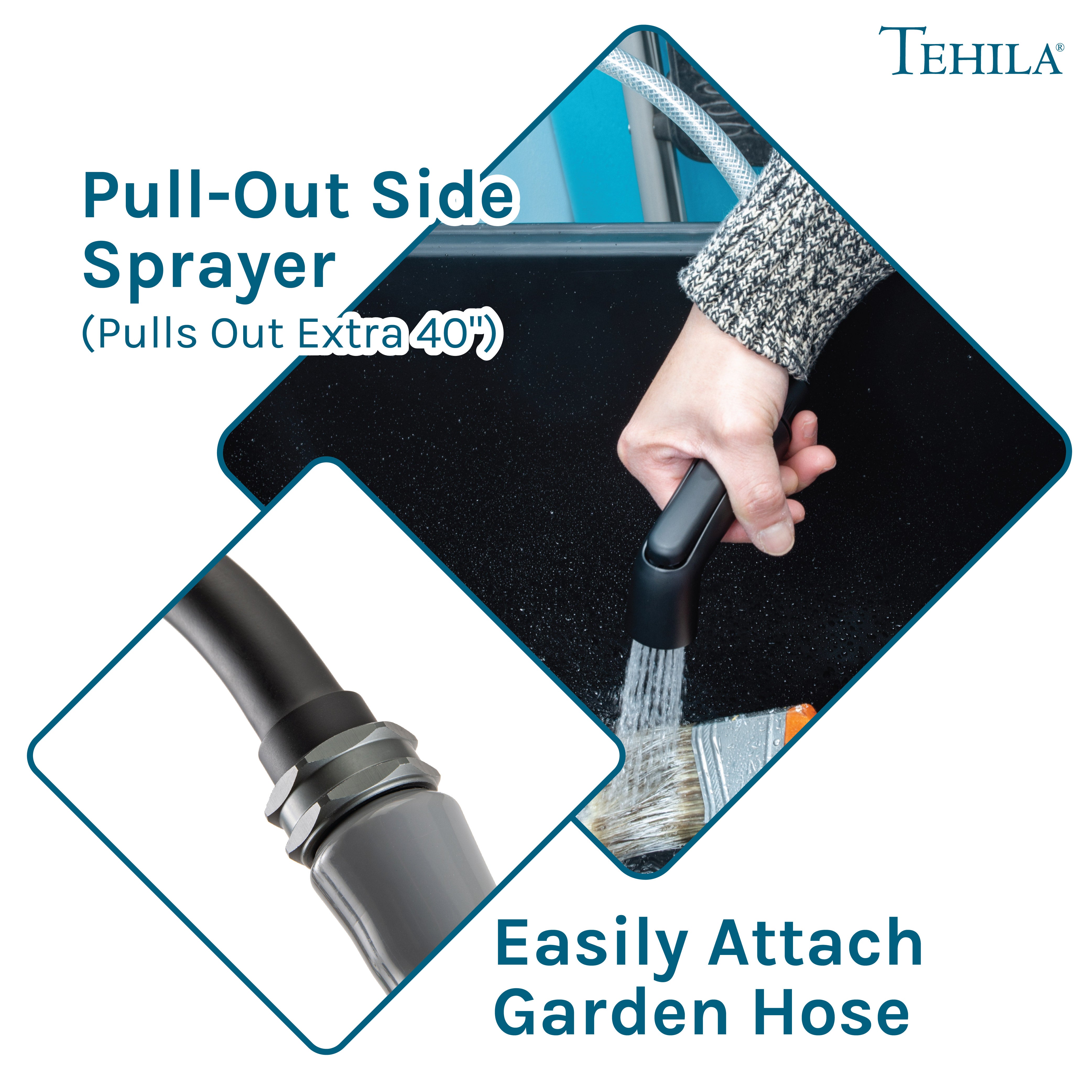 TEHILA®

Pull-Out Side Sprayer
(Pulls Out Extra 40")

Easily Attach Garden Hose