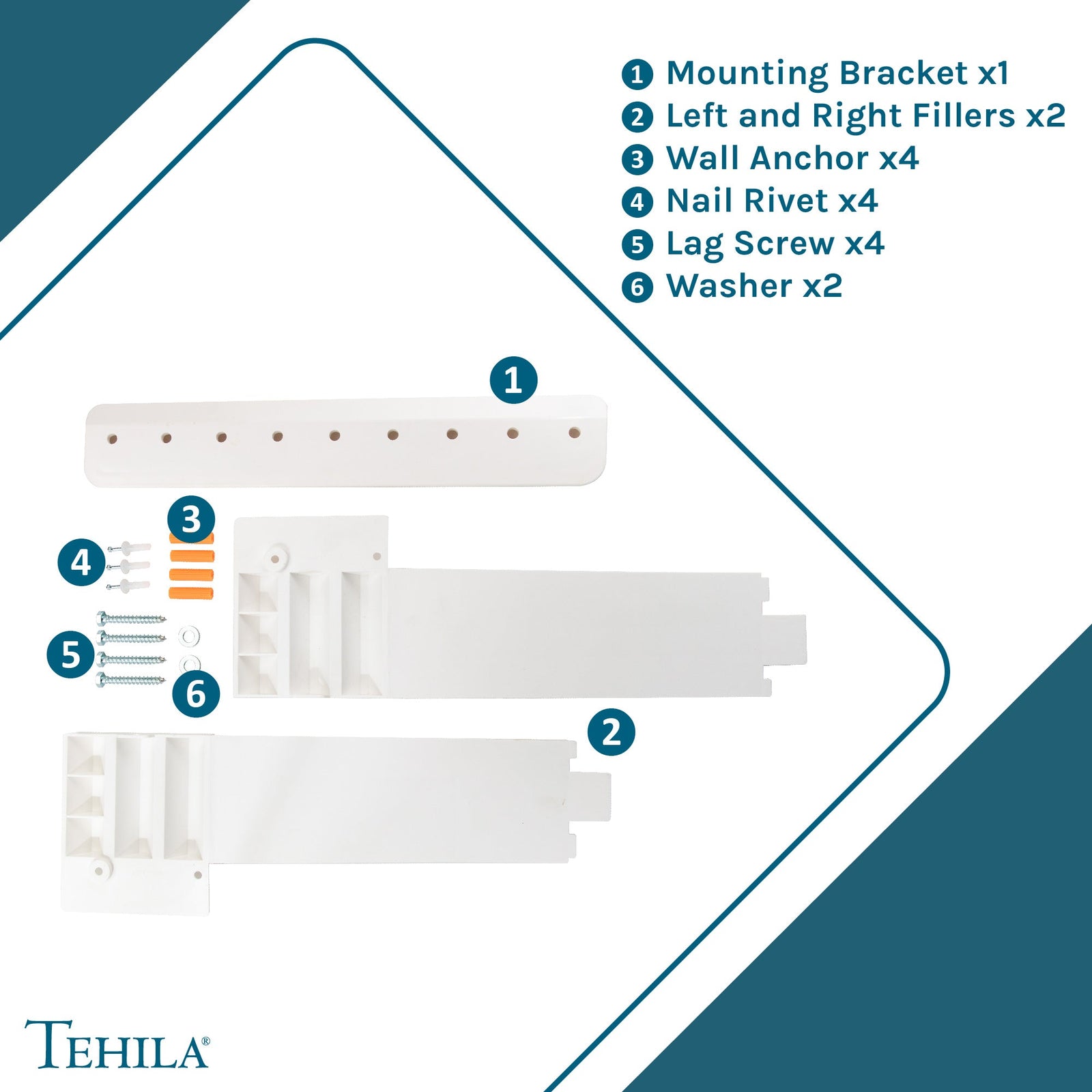 1 Mounting Bracket x1
2 Left and Right Fillers x2
3 Wall Anchor x4
4 Nail Rivet x4
5 Lag Screw x4
6 Washer x2

1

3

4

5

6

2

TEHILA®