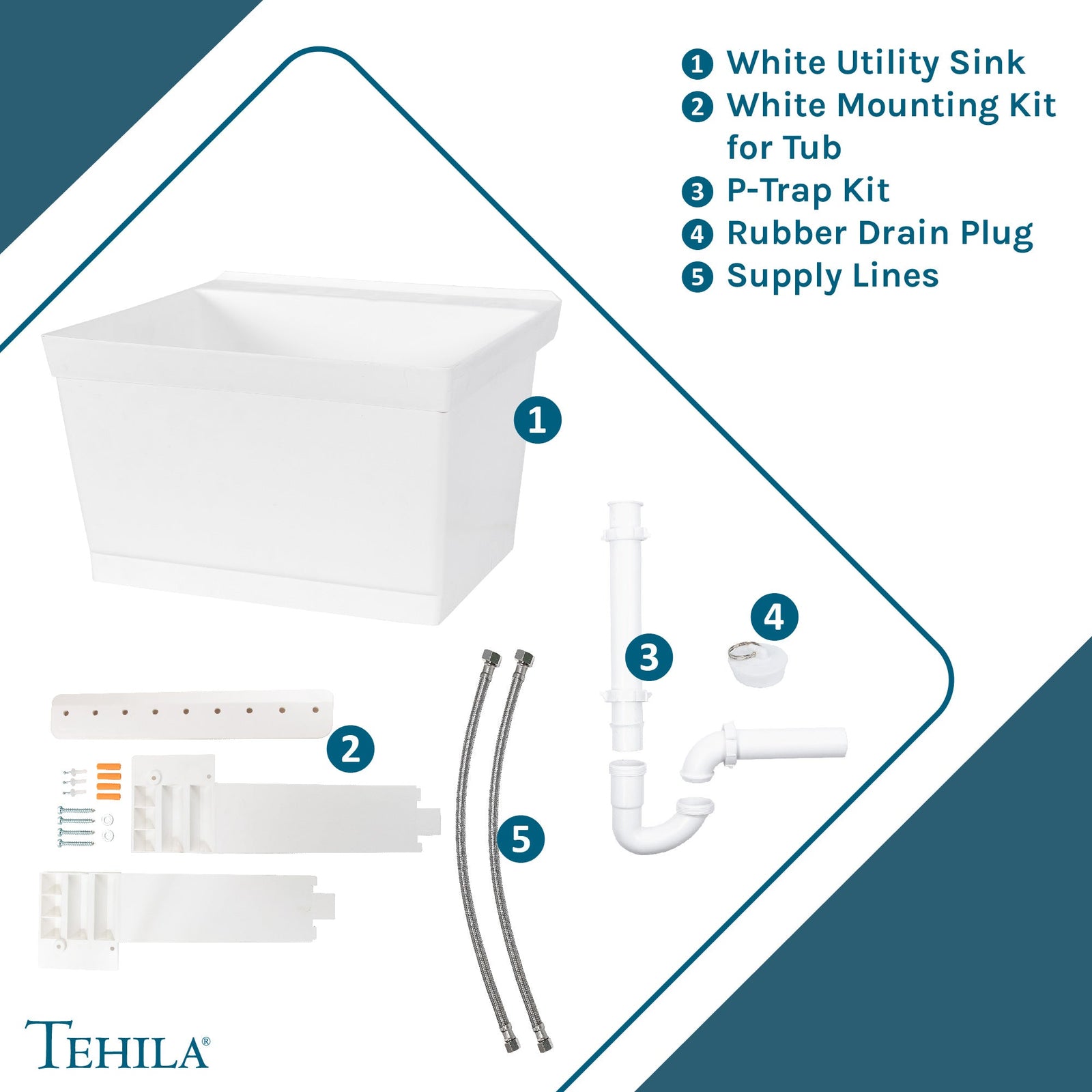 1 White Utility Sink
2 White Mounting Kit for Tub
3 P-Trap Kit
4 Rubber Drain Plug
5 Supply Lines

1

4

3

2

5

TEHILA®