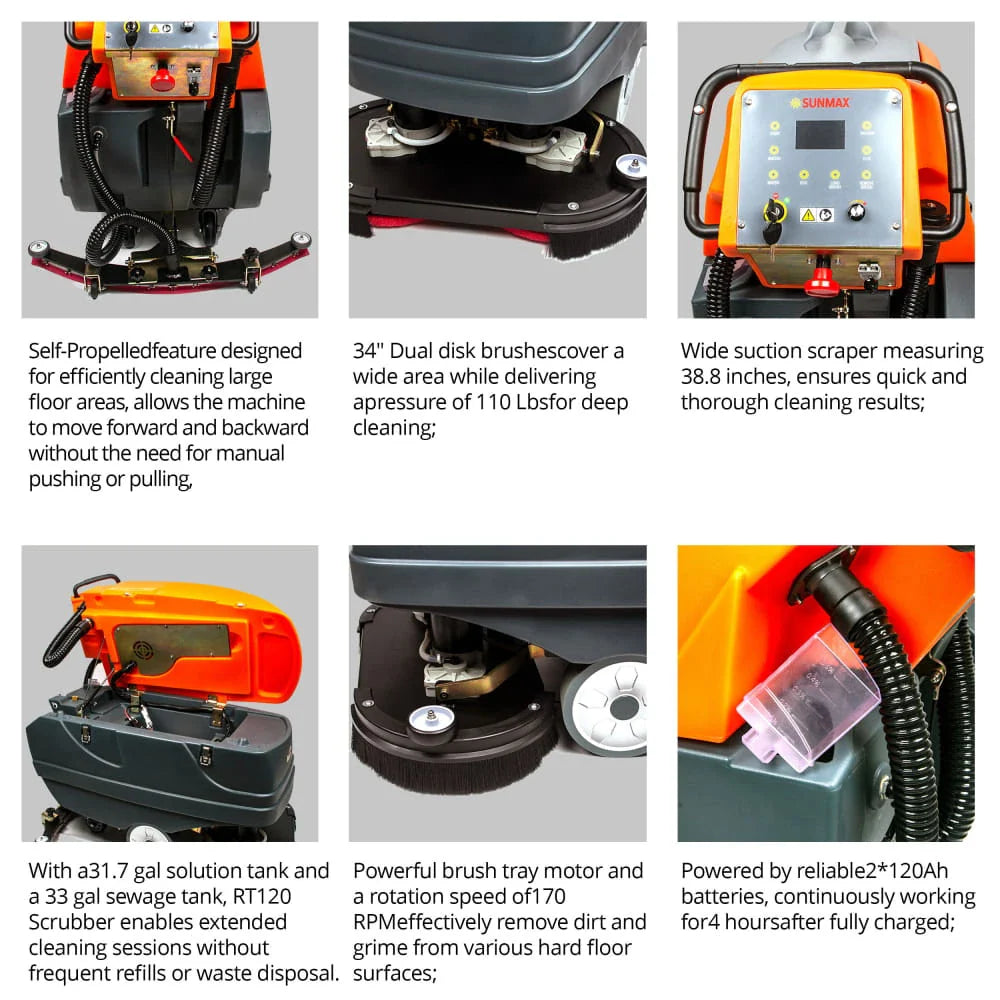 SUNMAX

Self-Propelledfeature designed for efficiently cleaning large floor areas, allows the machine to move forward and backward without the need for manual pushing or pulling,

34" Dual disk brushescover a wide area while delivering apressure of 110 Lbsfor deep cleaning;

Wide suction scraper measuring 38.8 inches, ensures quick and thorough cleaning results;

With a31.7 gal solution tank and a 33 gal sewage tank, RT120 Scrubber enables extended cleaning sessions without frequent refills or waste disposal.

Powerful brush tray motor and a rotation speed of170 RPMeffectively remove dirt and grime from various hard floor surfaces;

Powered by reliable2*120Ah batteries, continuously working for4 hoursafter fully charged;