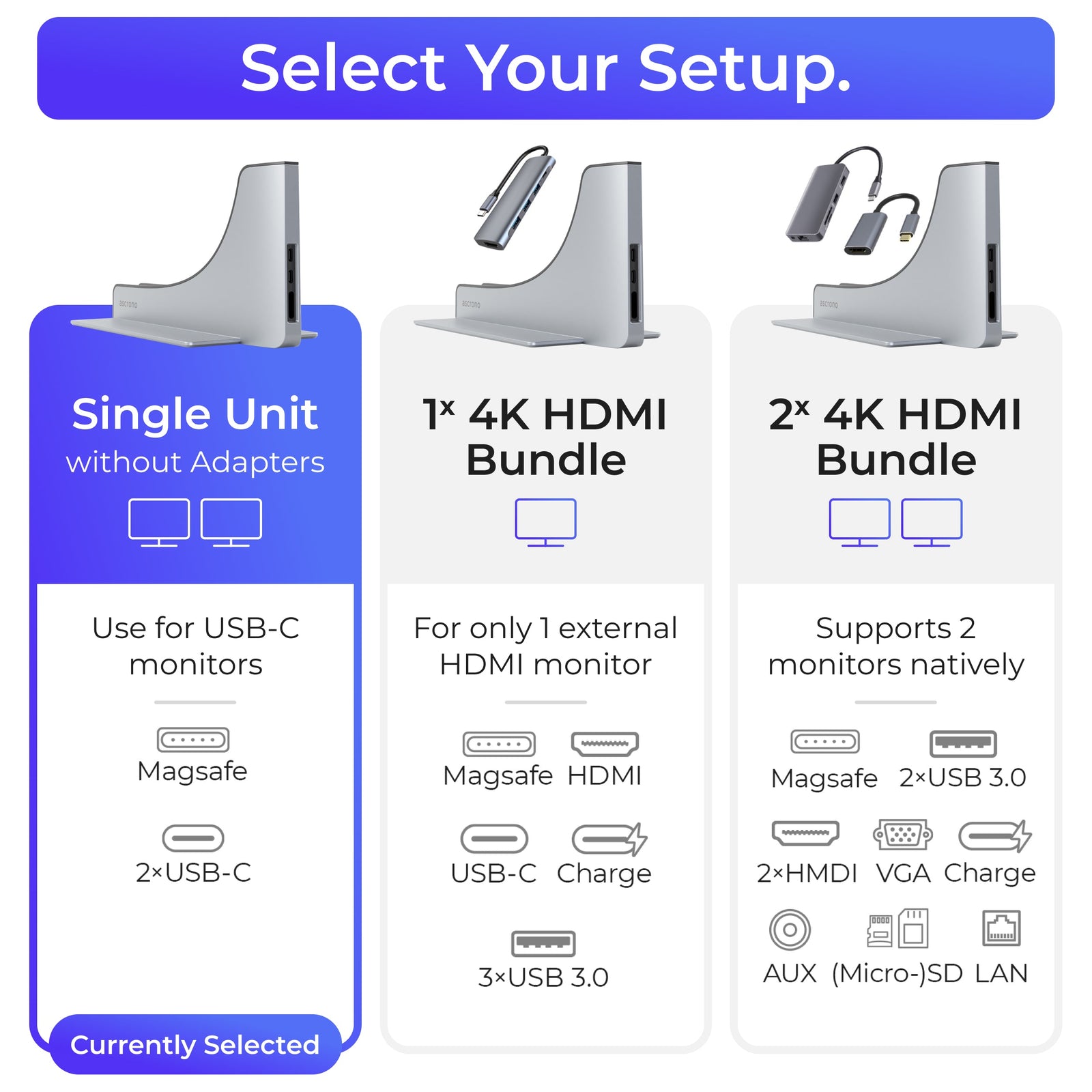 Select Your Setup.

ascrono

Single Unit
without Adapters

Use for USB-C monitors

Magsafe

2×USB-C

Currently Selected

ascrono

1ˣ 4K HDMI Bundle

For only 1 external HDMI monitor

Magsafe HDMI

USB-C Charge

3×USB 3.0

ascrono

2ˣ 4K HDMI Bundle

Supports 2 monitors natively

Magsafe 2×USB 3.0

2×HMDI VGA Charge

AUX (Micro-)SD LAN