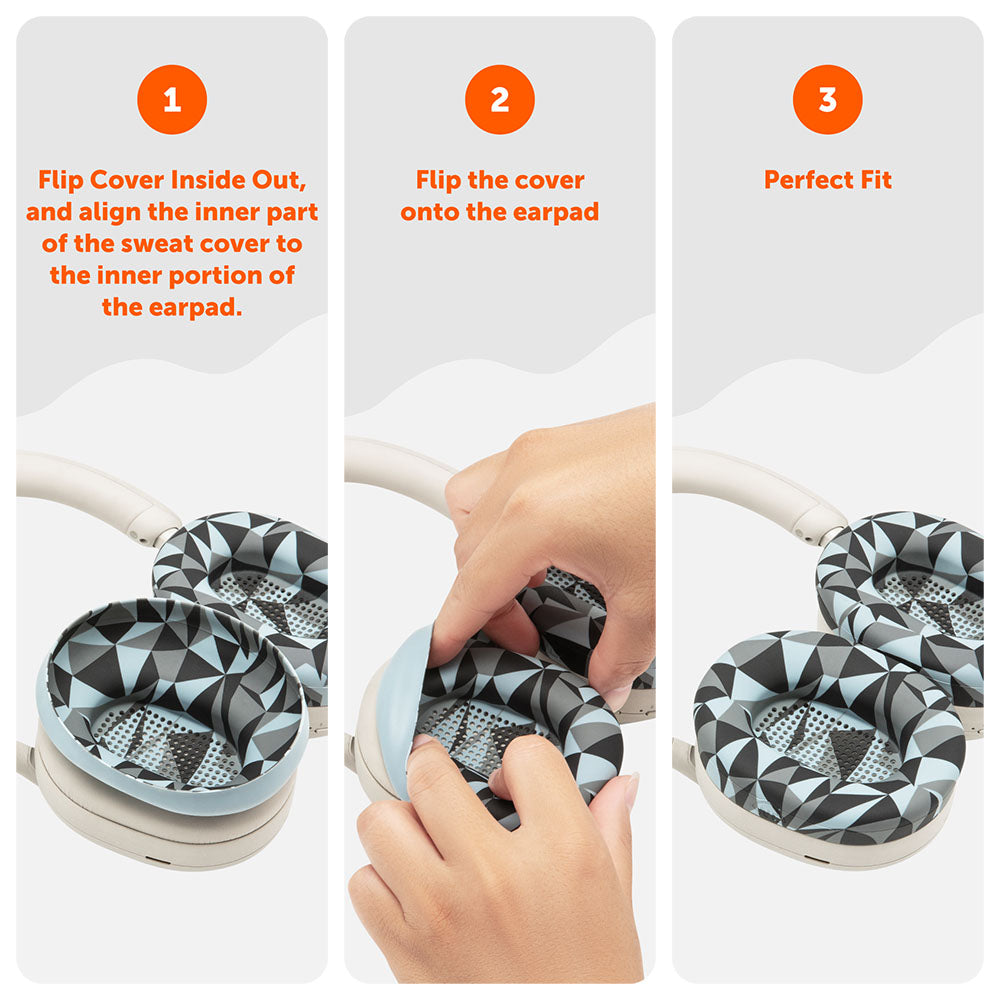 1

Flip Cover Inside Out, and align the inner part of the sweat cover to the inner portion of the earpad.

2

Flip the cover onto the earpad

3

Perfect Fit