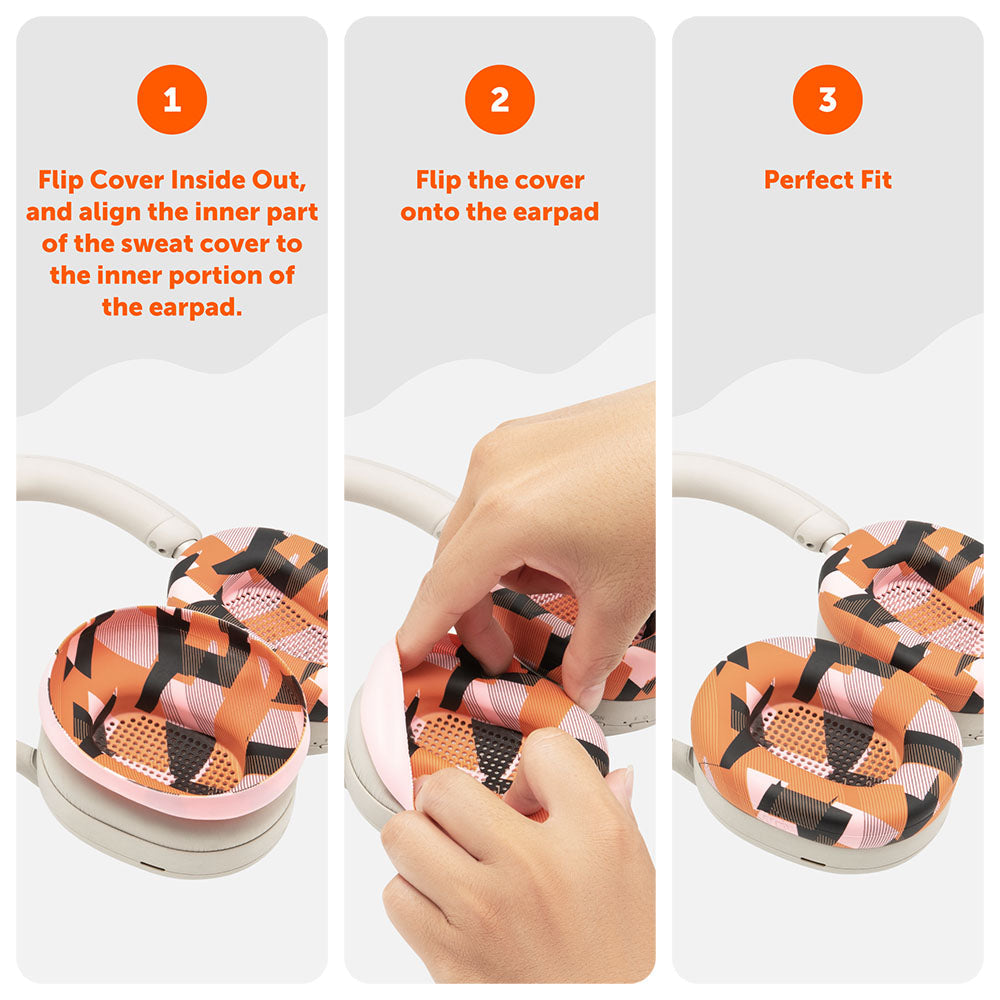 1

Flip Cover Inside Out, and align the inner part of the sweat cover to the inner portion of the earpad.

2

Flip the cover onto the earpad

3

Perfect Fit