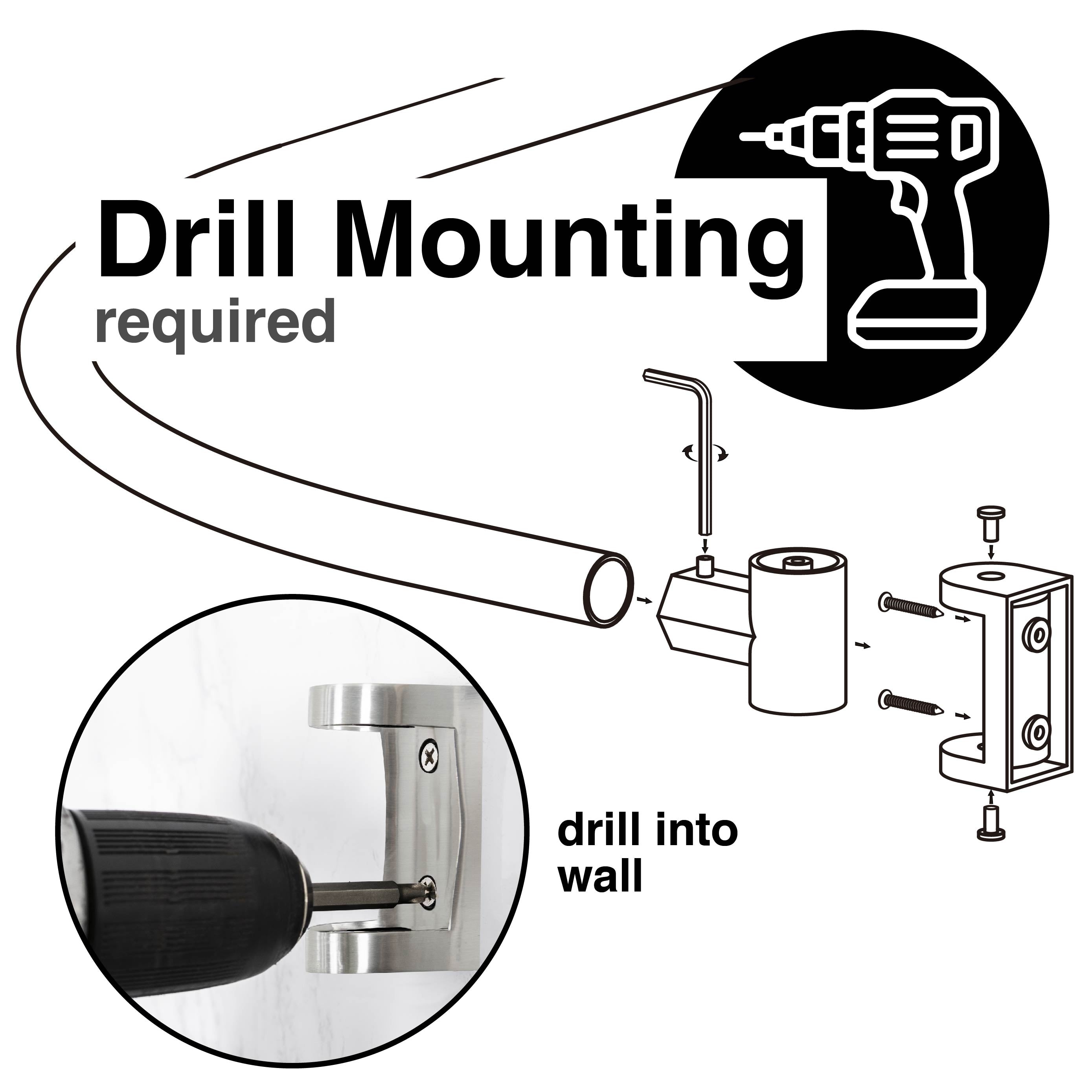 Drill Mounting
required

drill into wall