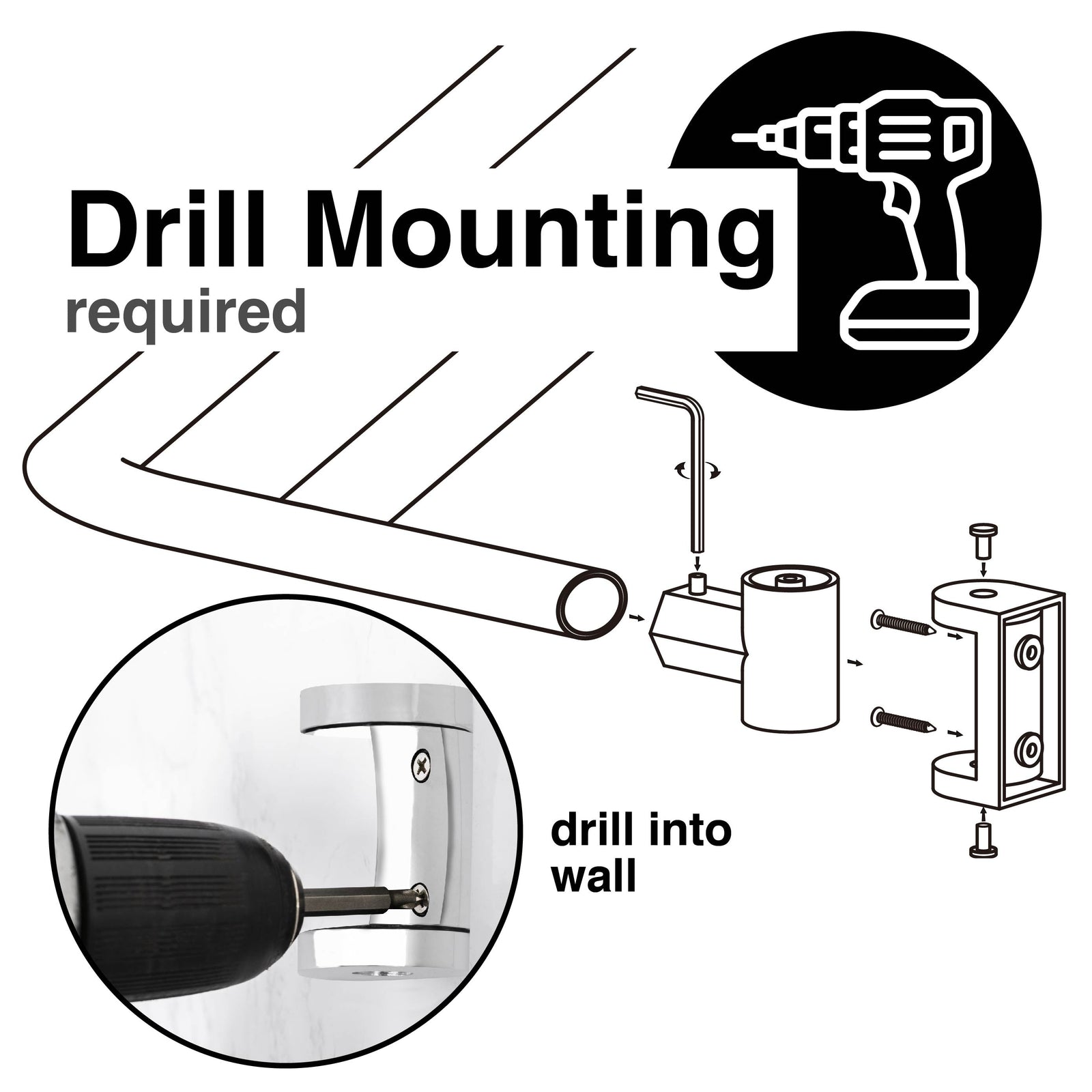 Drill Mounting
required

drill into wall