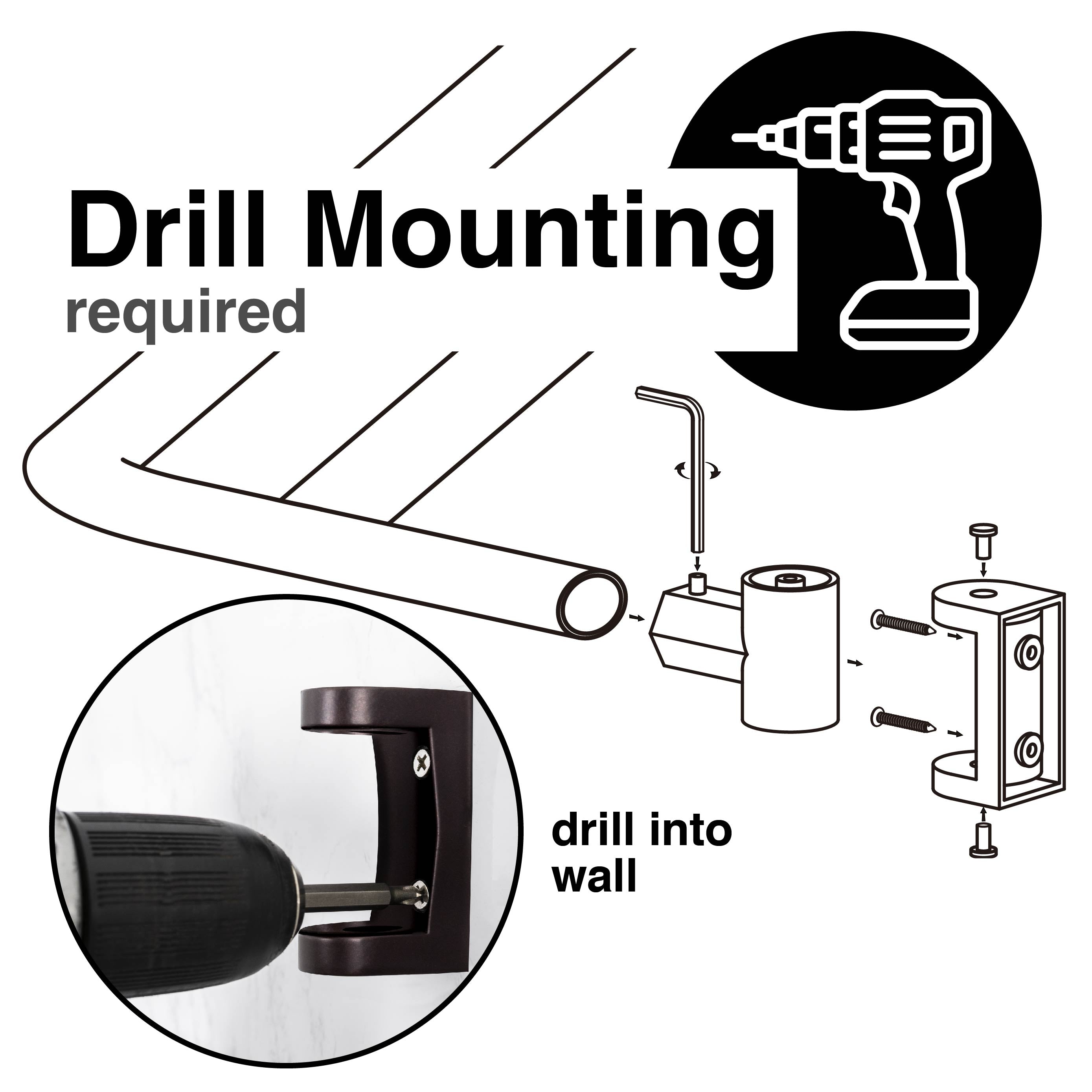 Drill Mounting
required

drill into wall