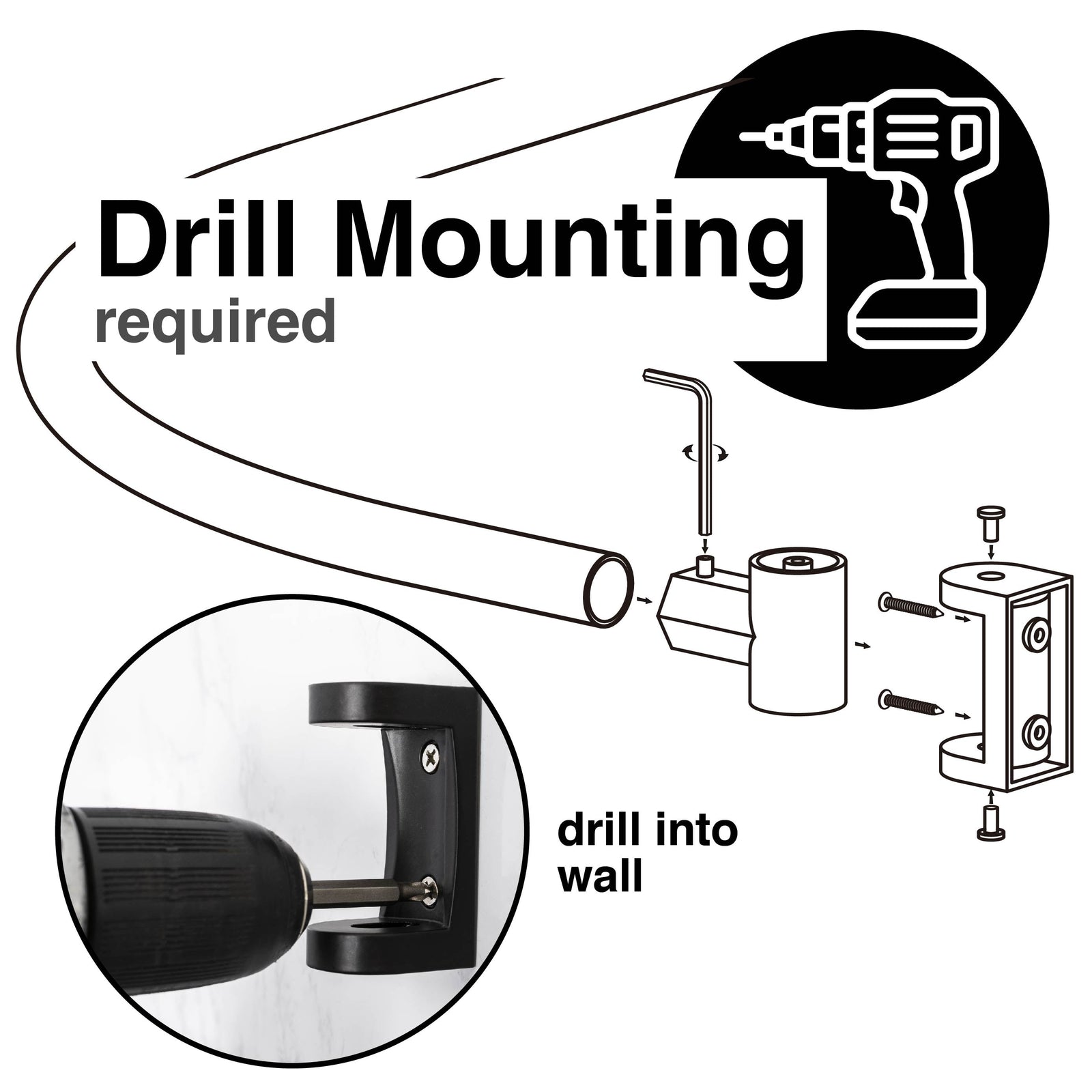 Drill Mounting
required

drill into wall