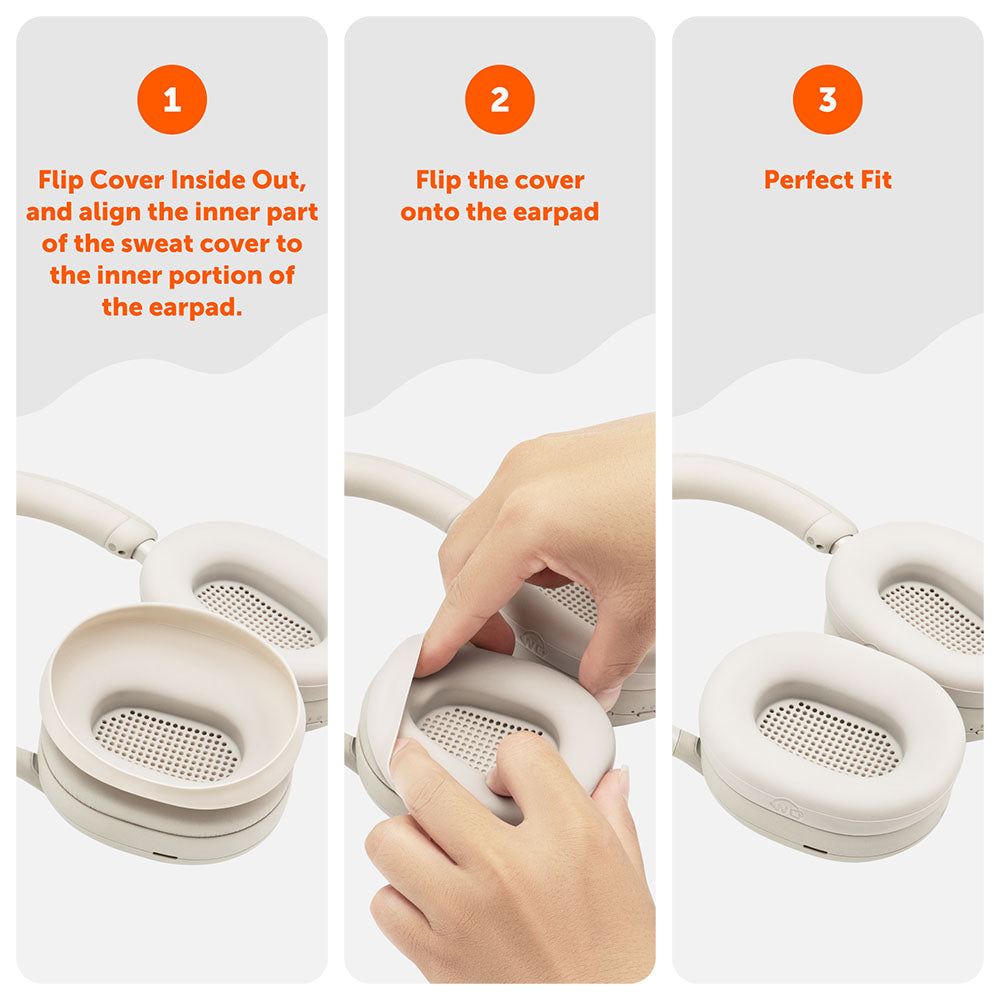 1

Flip Cover Inside Out, and align the inner part of the sweat cover to the inner portion of the earpad.

2

Flip the cover onto the earpad

3

Perfect Fit