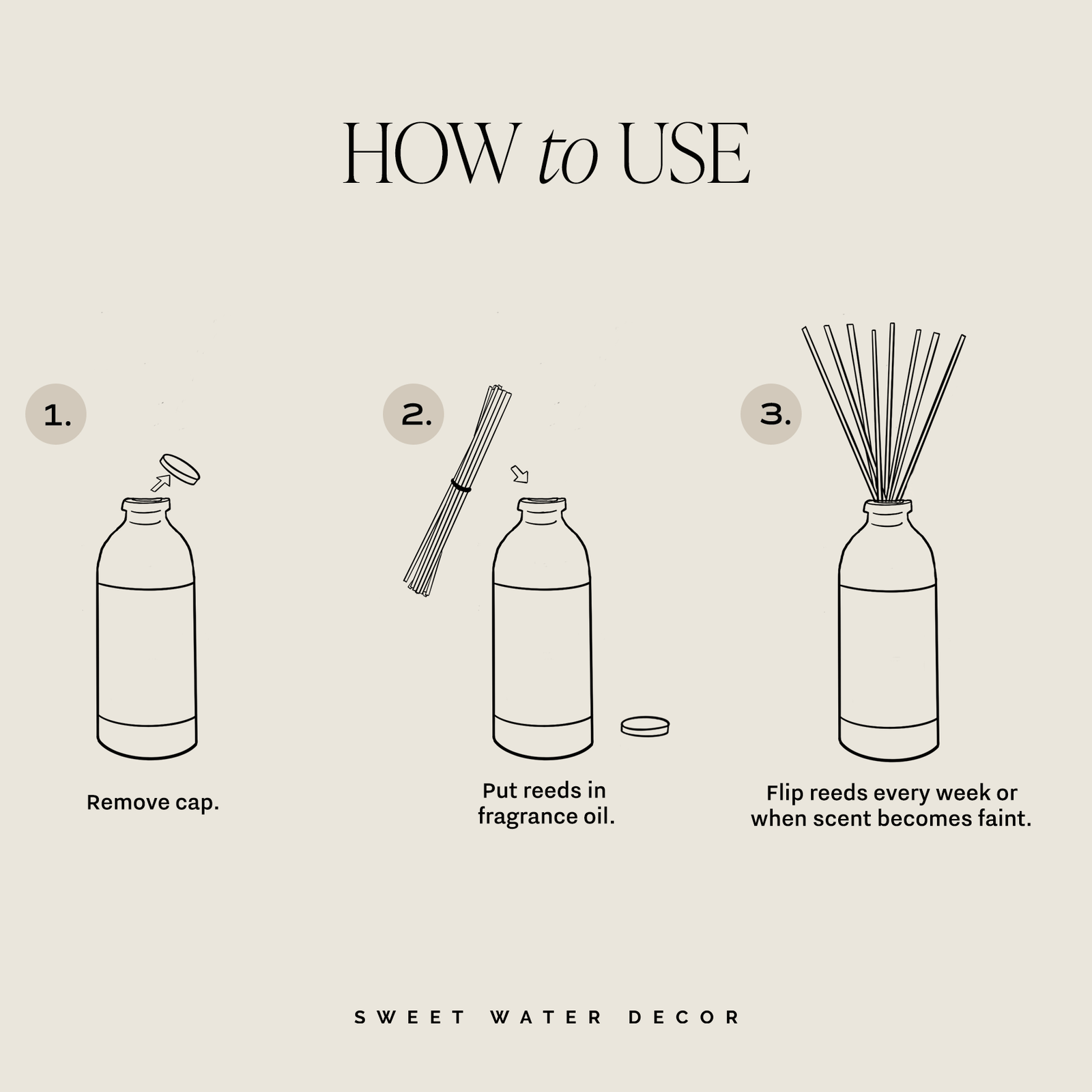 HOW to USE

1.

Remove cap.

2.

Put reeds in fragrance oil.

3.

Flip reeds every week or when scent becomes faint.

SWEET WATER DECOR