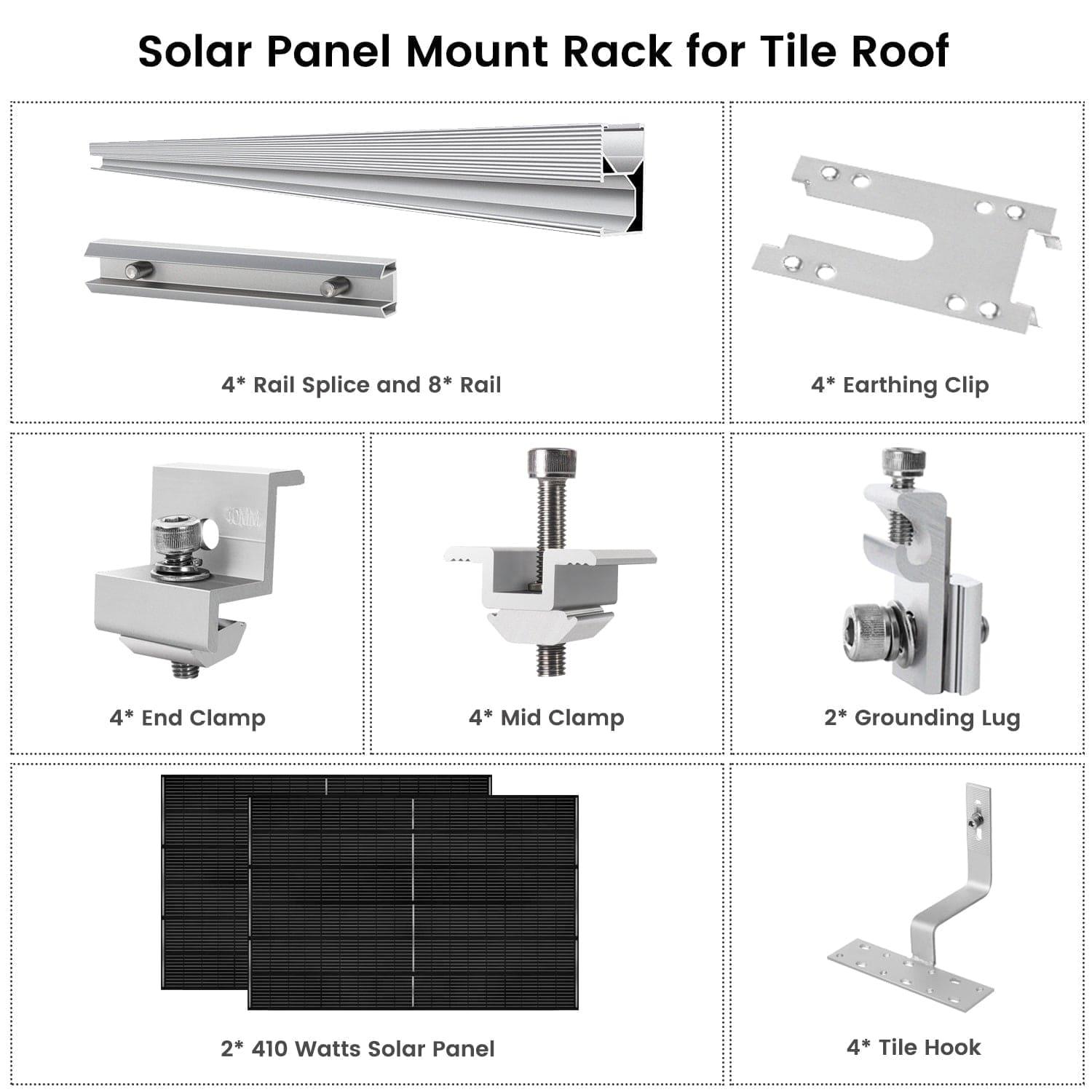 Solar Panel Mount Rack for Tile Roof

4* Rail Splice and 8* Rail

4* Earthing Clip

30MM

4* End Clamp

4* Mid Clamp

2* Grounding Lug

2* 410 Watts Solar Panel

4* Tile Hook