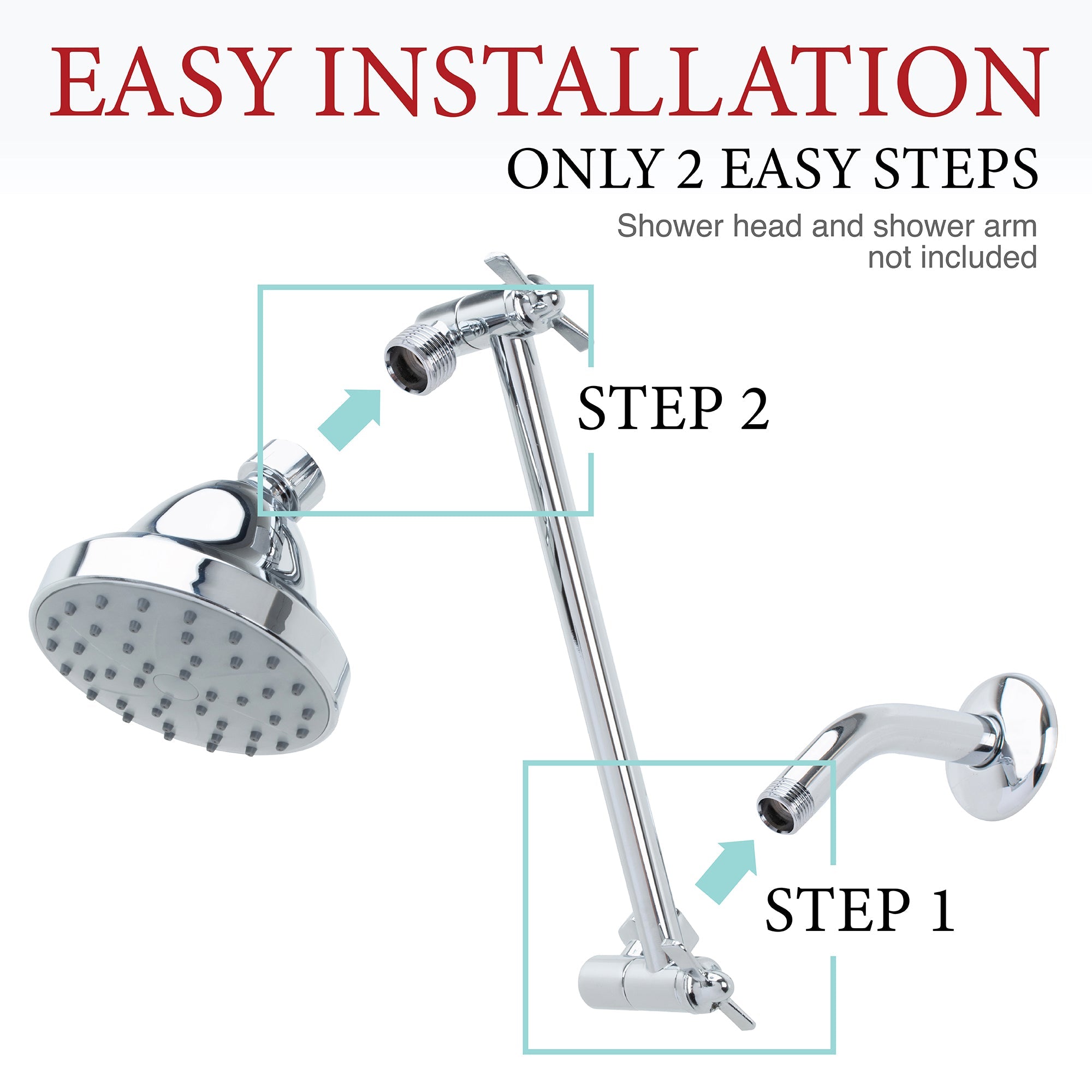 EASY INSTALLATION

ONLY 2 EASY STEPS

Shower head and shower arm not included

STEP 2

STEP 1