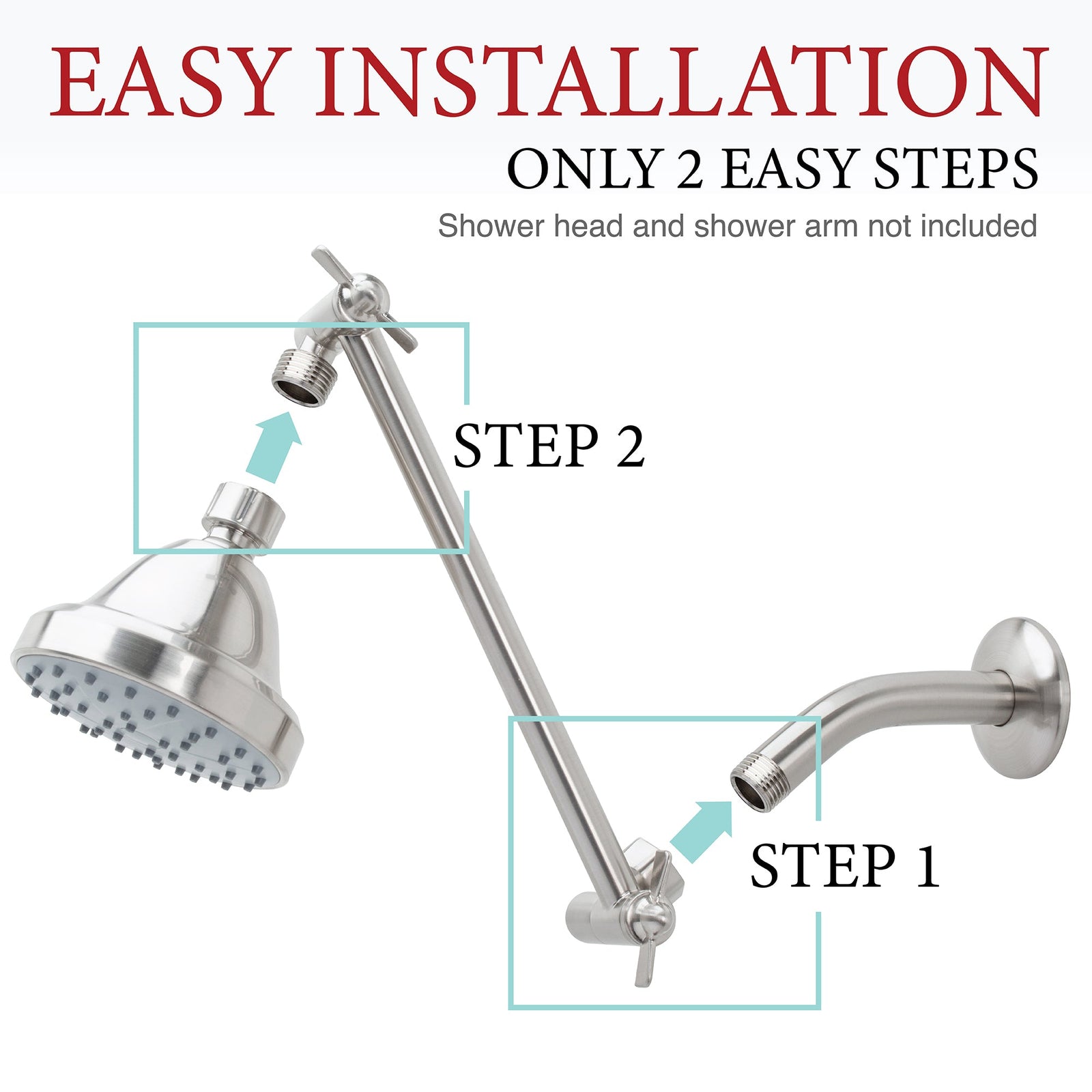 EASY INSTALLATION

ONLY 2 EASY STEPS

Shower head and shower arm not included

STEP 2

STEP 1