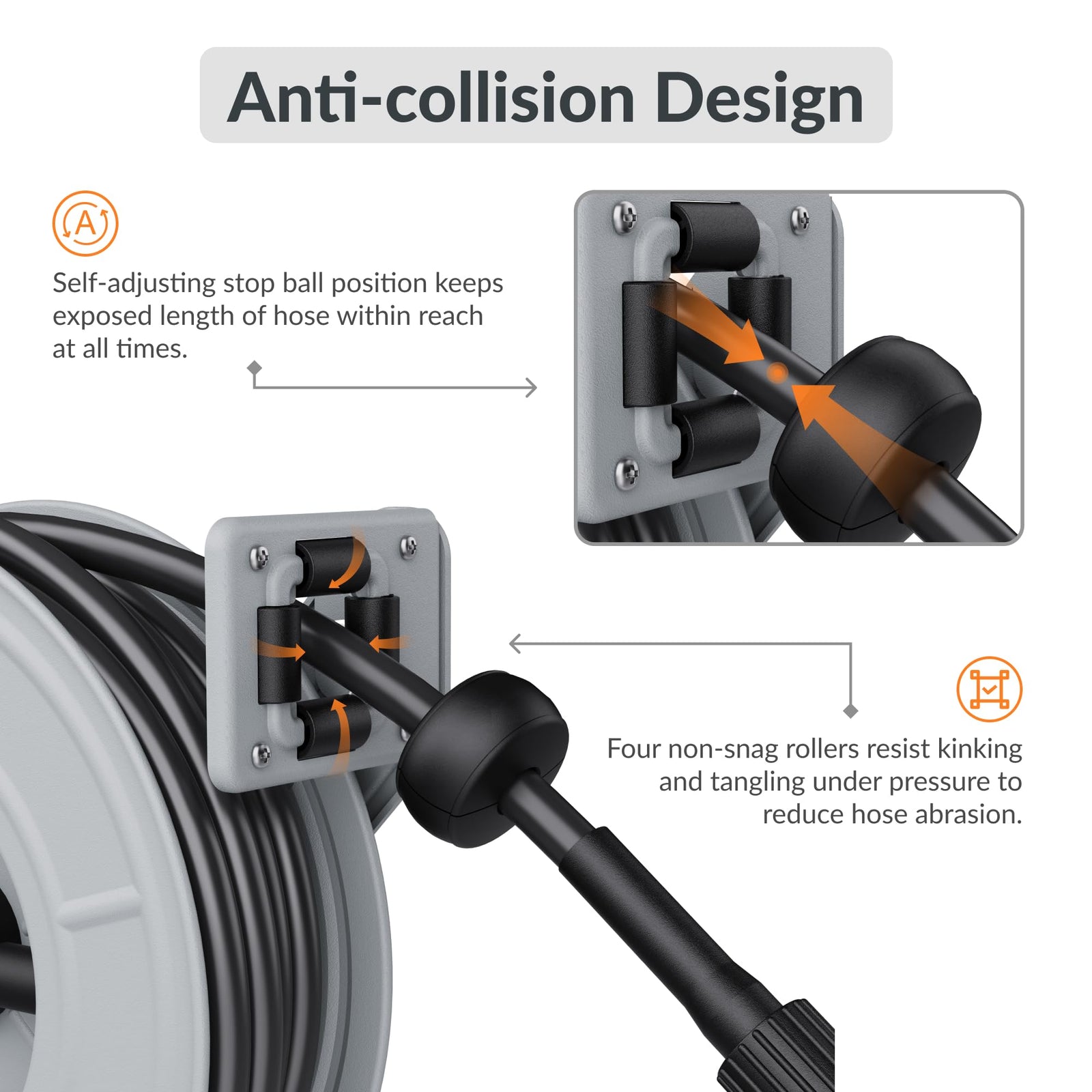 Anti-collision Design

A

Self-adjusting stop ball position keeps exposed length of hose within reach at all times.

Four non-snag rollers resist kinking and tangling under pressure to reduce hose abrasion.