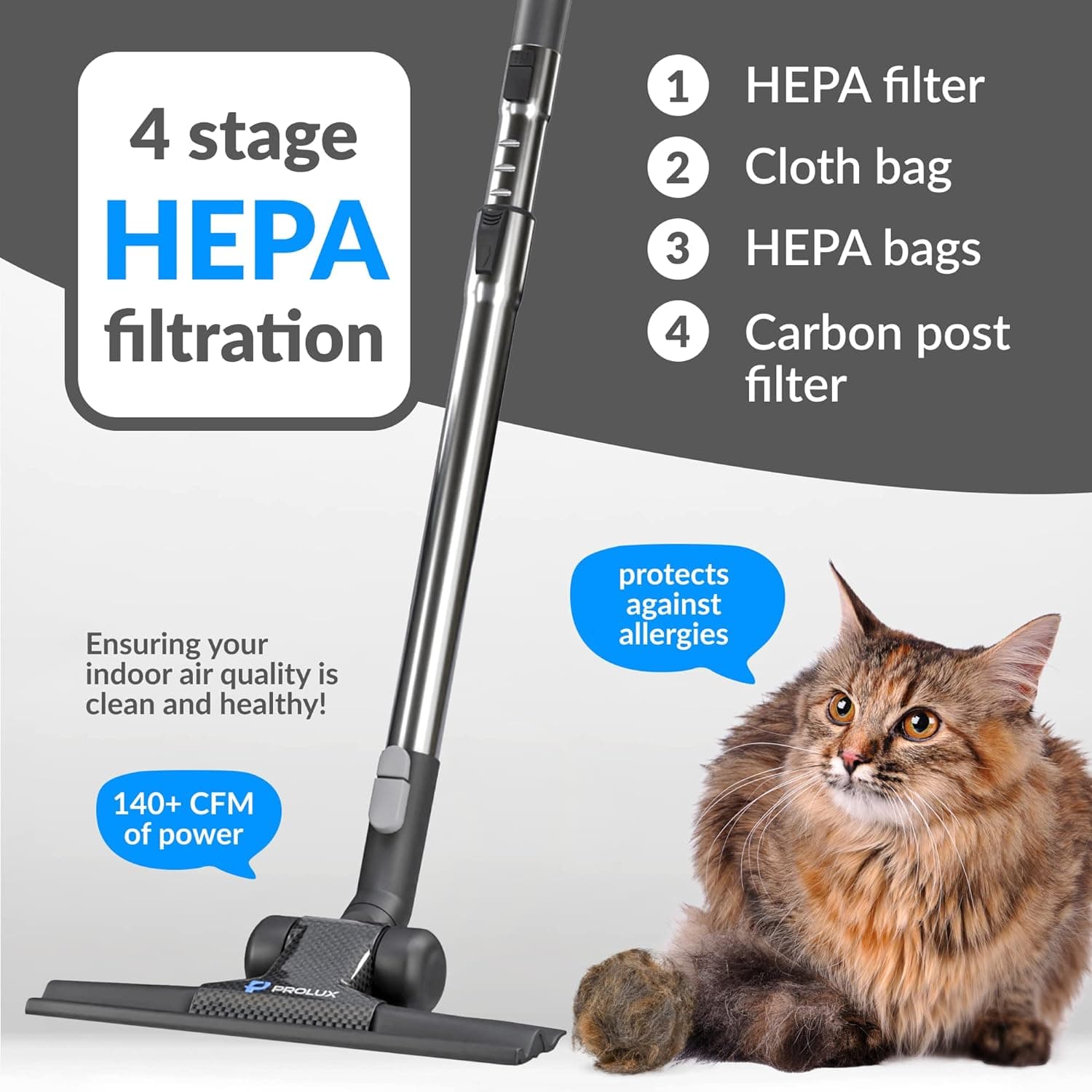 4 stage
HEPA
filtration

1 HEPA filter
2 Cloth bag
3 HEPA bags
4 Carbon post filter

protects against allergies

Ensuring your indoor air quality is clean and healthy!

140+ CFM of power

PROLUX