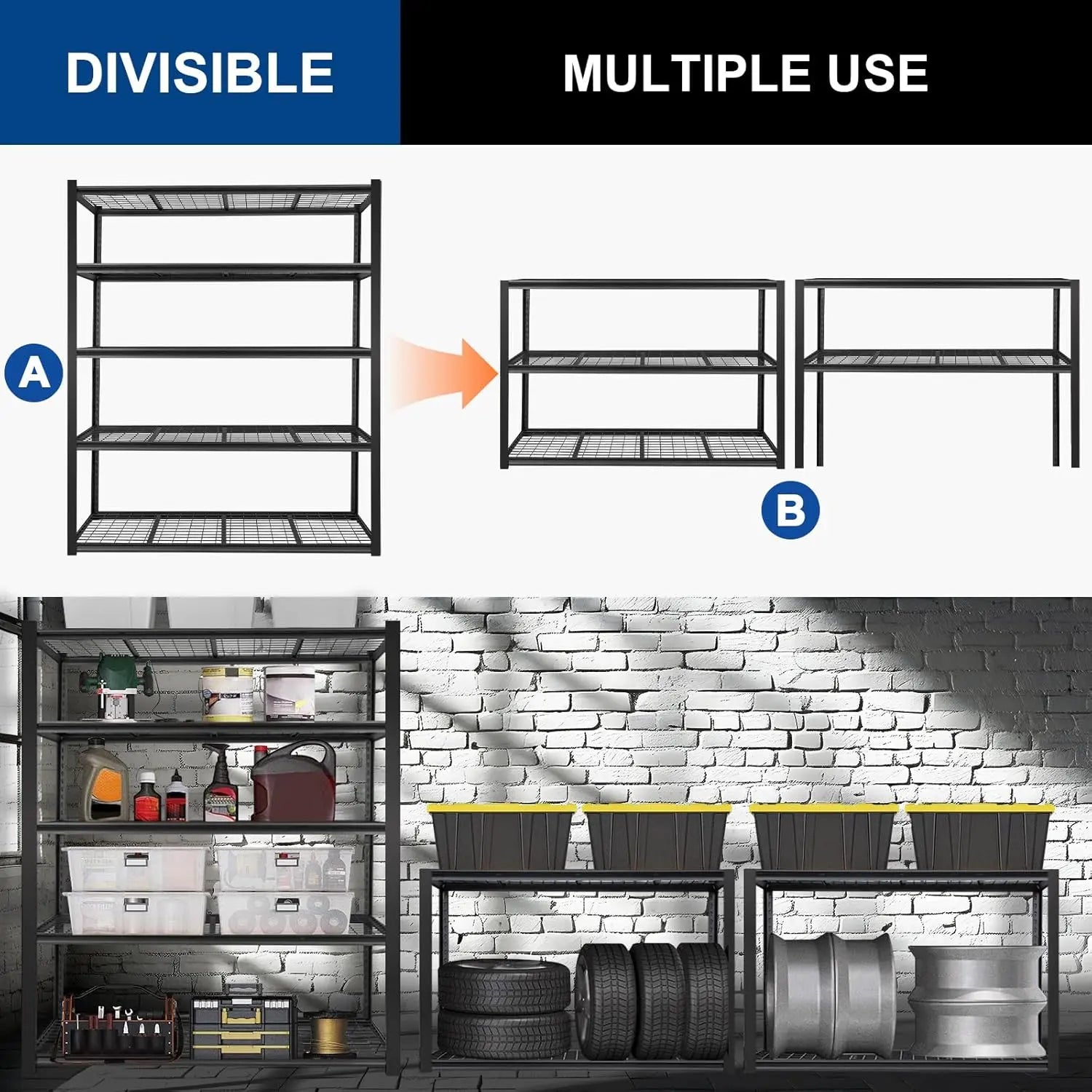 DIVISIBLE

MULTIPLE USE

A

B