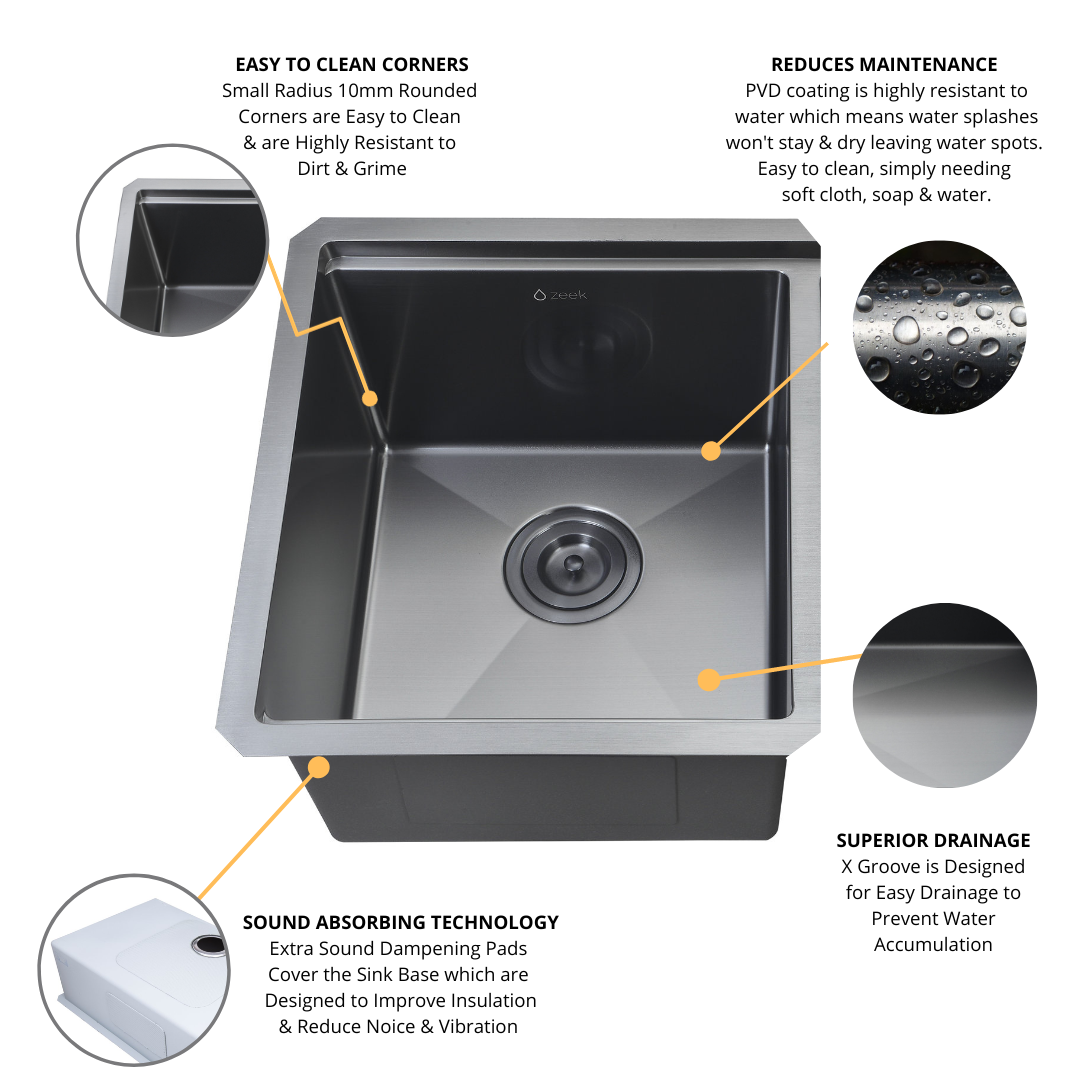 EASY TO CLEAN CORNERS
Small Radius 10mm Rounded Corners are Easy to Clean & are Highly Resistant to Dirt & Grime

REDUCES MAINTENANCE
PVD coating is highly resistant to water which means water splashes won't stay & dry leaving water spots. Easy to clean, simply needing soft cloth, soap & water.

zeek

SUPERIOR DRAINAGE
X Groove is Designed for Easy Drainage to Prevent Water Accumulation

SOUND ABSORBING TECHNOLOGY
Extra Sound Dampening Pads Cover the Sink Base which are Designed to Improve Insulation & Reduce Noice & Vibration