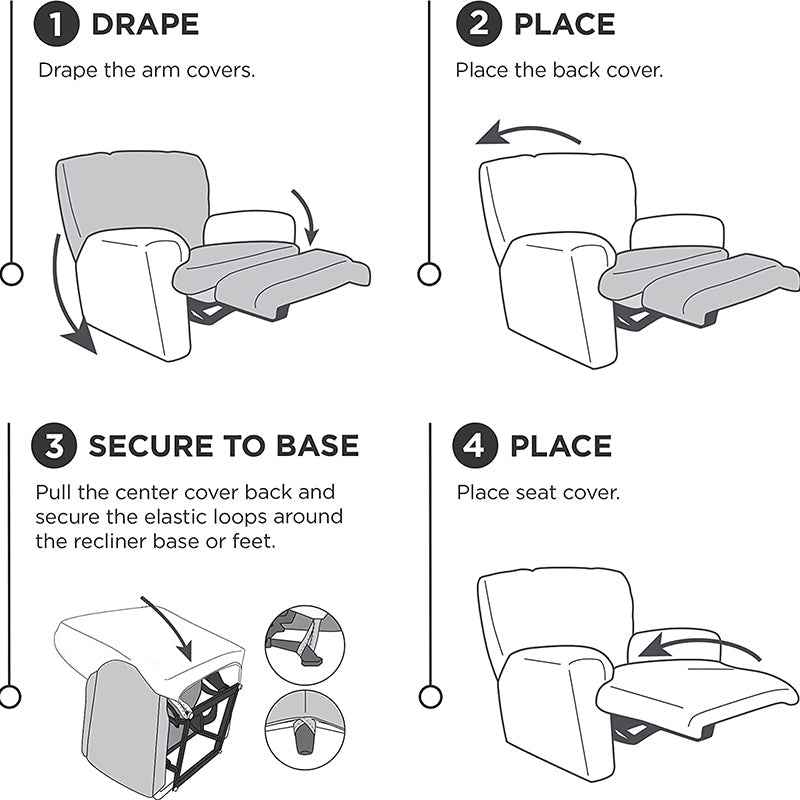 1 DRAPE

Drape the arm covers.

2 PLACE

Place the back cover.

3 SECURE TO BASE

Pull the center cover back and secure the elastic loops around the recliner base or feet.

4 PLACE

Place seat cover.