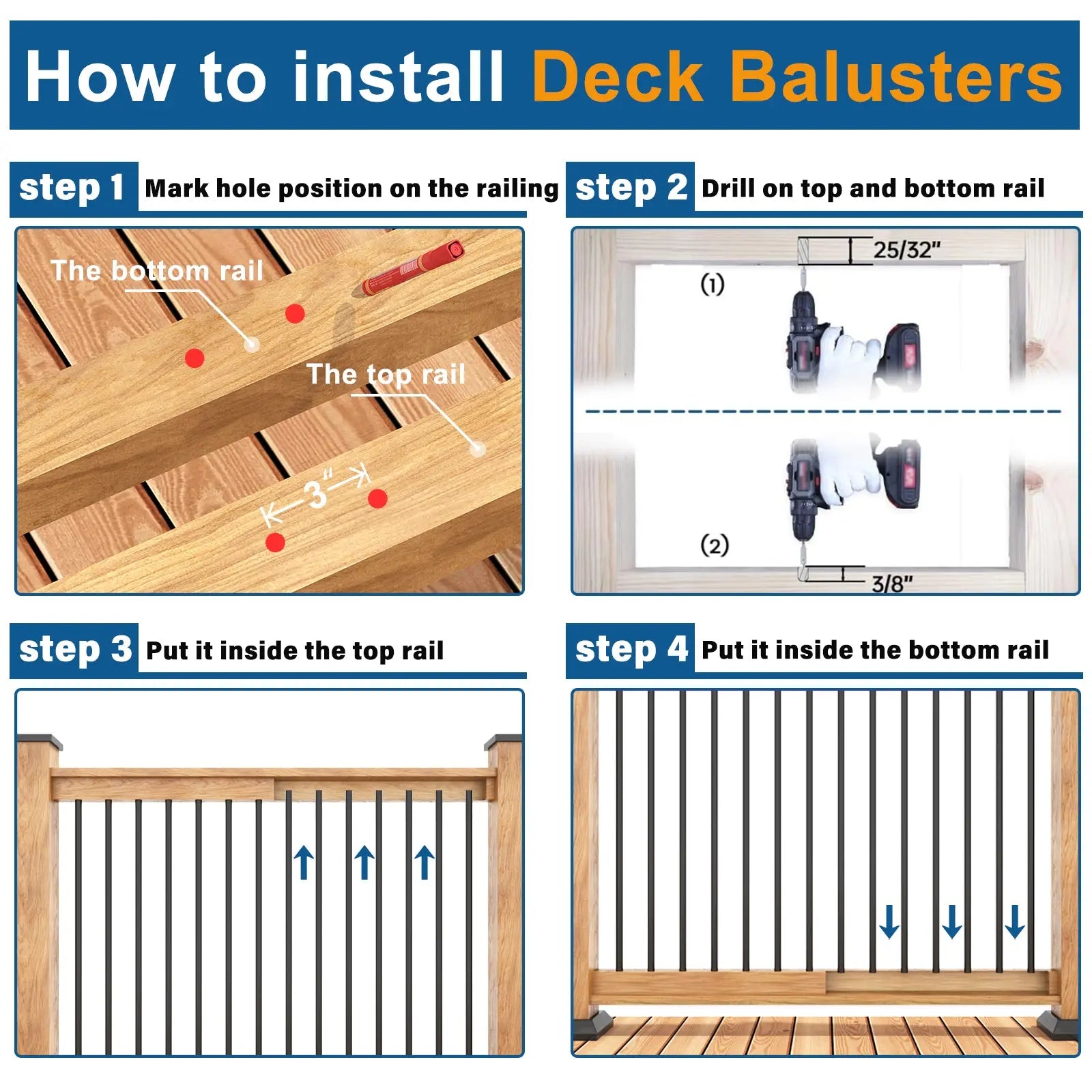 How to install Deck Balusters

step 1 Mark hole position on the railing

The bottom rail

The top rail

3"

step 2 Drill on top and bottom rail

25/32"

(1)

(2)

3/8"

step 3 Put it inside the top rail

step 4 Put it inside the bottom rail