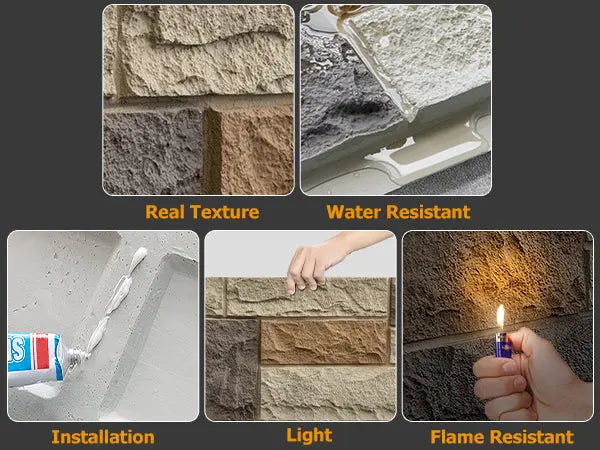 Real Texture

Water Resistant

Installation

Light

Flame Resistant