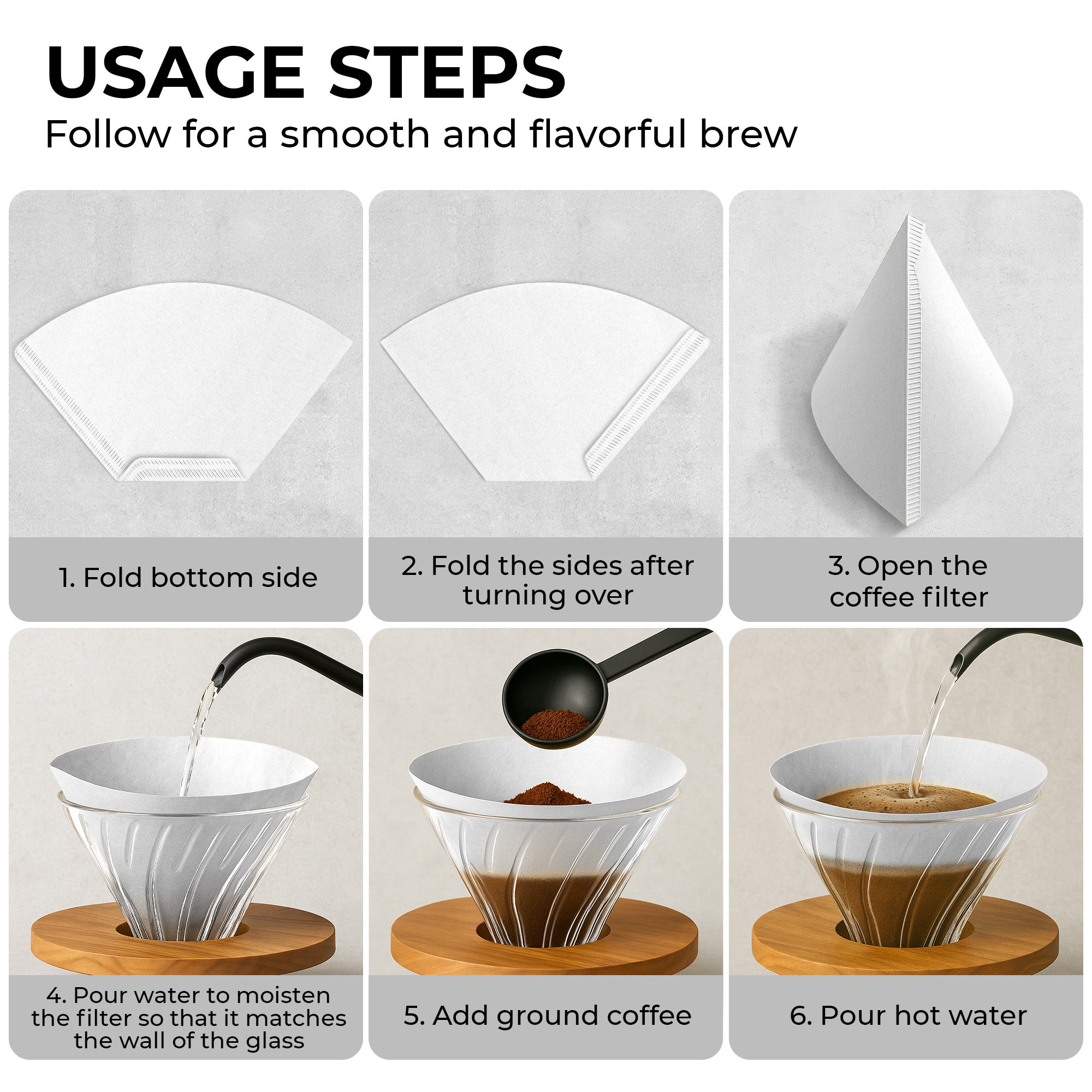 USAGE STEPS

Follow for a smooth and flavorful brew

1. Fold bottom side

2. Fold the sides after turning over

3. Open the coffee filter

4. Pour water to moisten the filter so that it matches the wall of the glass

5. Add ground coffee

6. Pour hot water