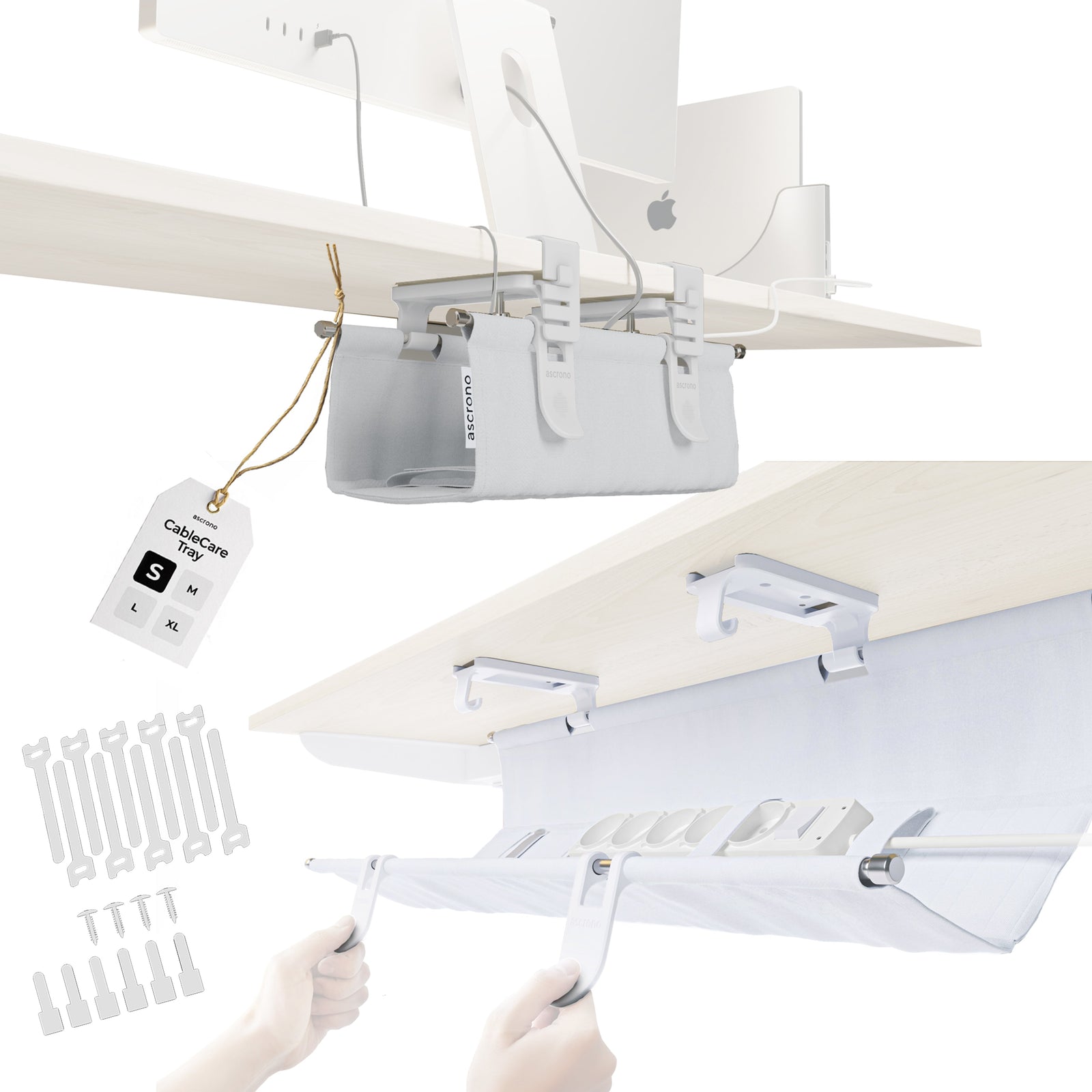 ascrono

ascrono

ascrono

ascrono
CableCare Tray
S
M
L
XL

ascrono