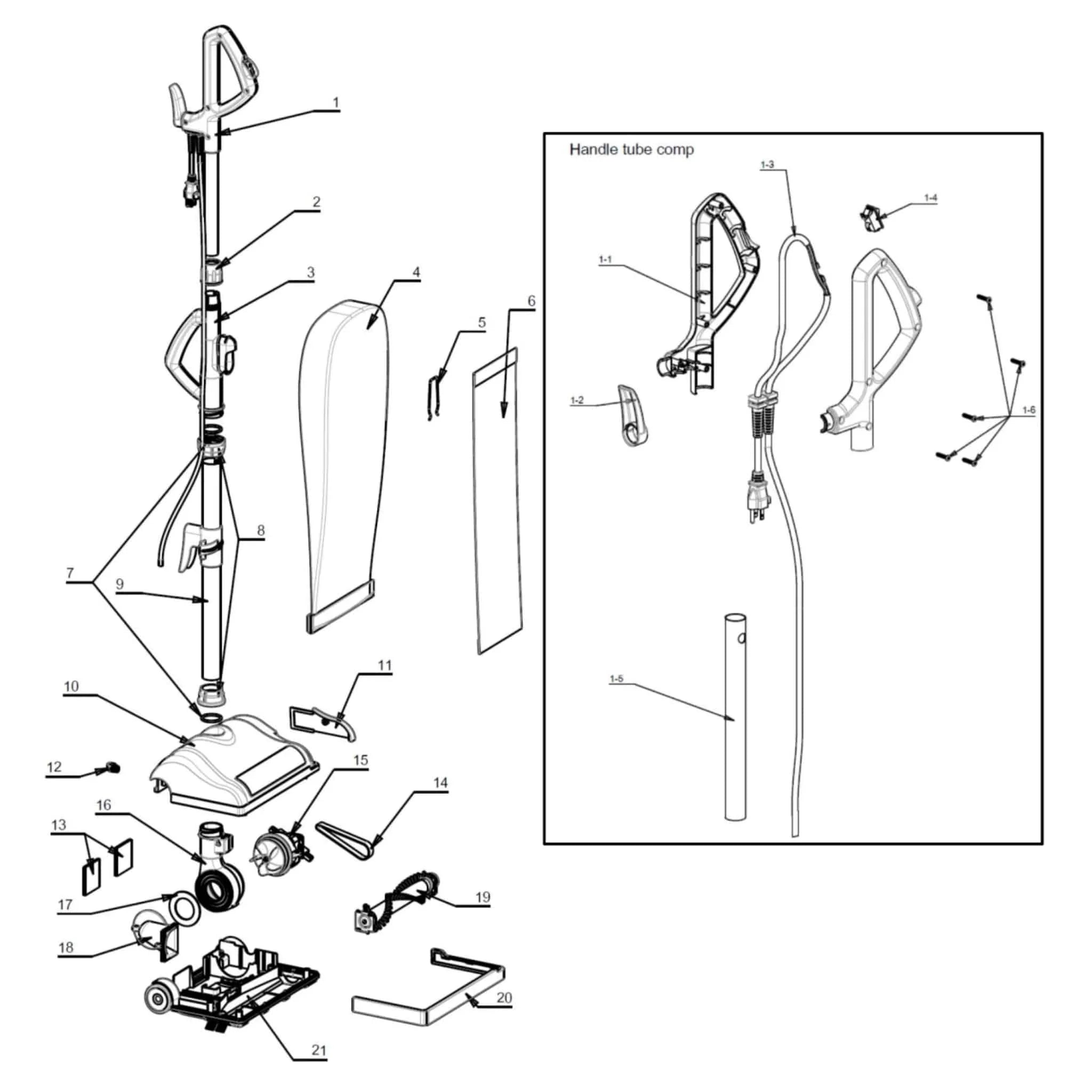 1
2
3
4
5
6
7
8
9
10
11
12
13
14
15
16
17
18
19
20
21

Handle tube comp
1-1
1-2
1-3
1-4
1-5
1-6