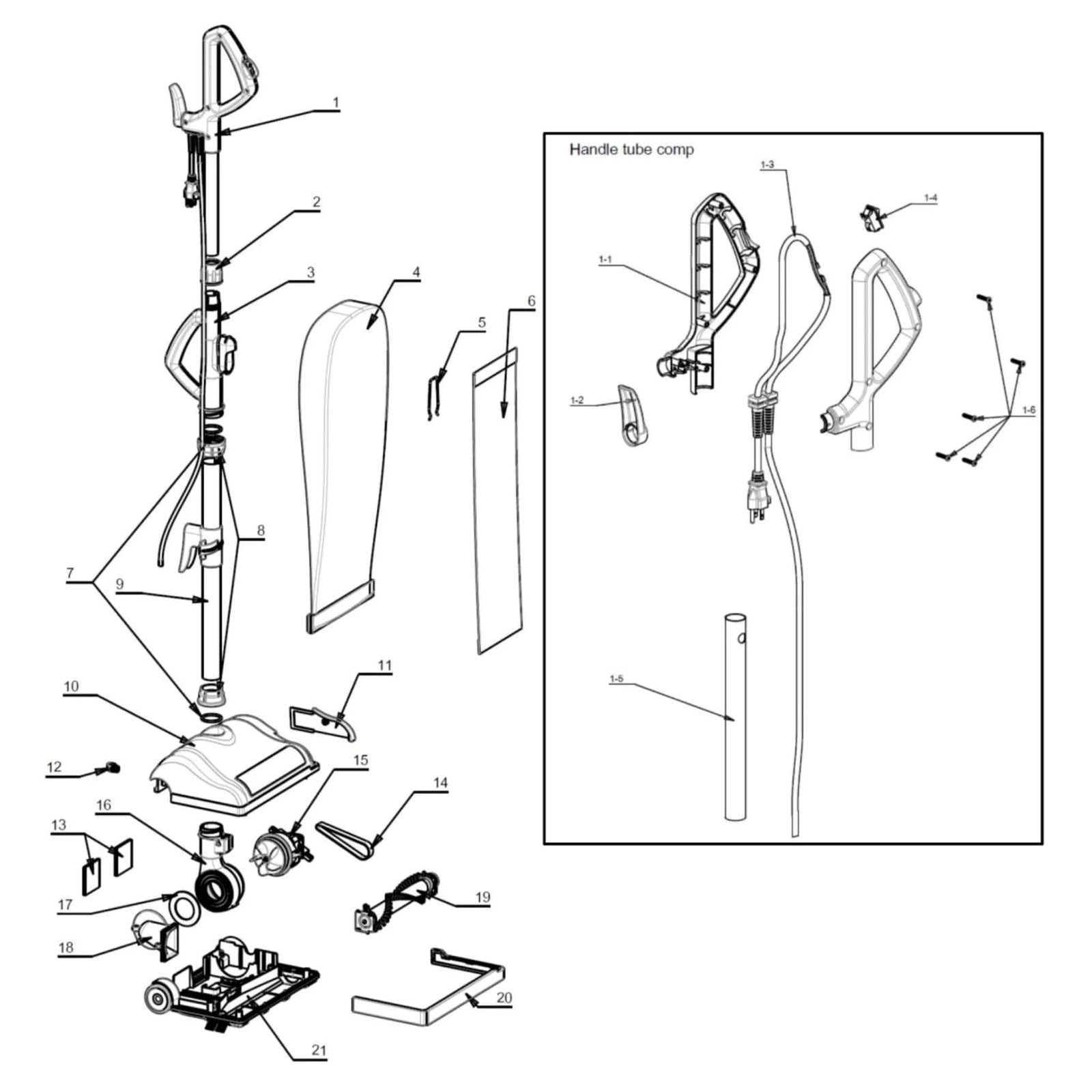 1

2

3

4

5

6

7

8

9

10

11

12

13

14

15

16

17

18

19

20

21

Handle tube comp

1-1

1-2

1-3

1-4

1-5

1-6