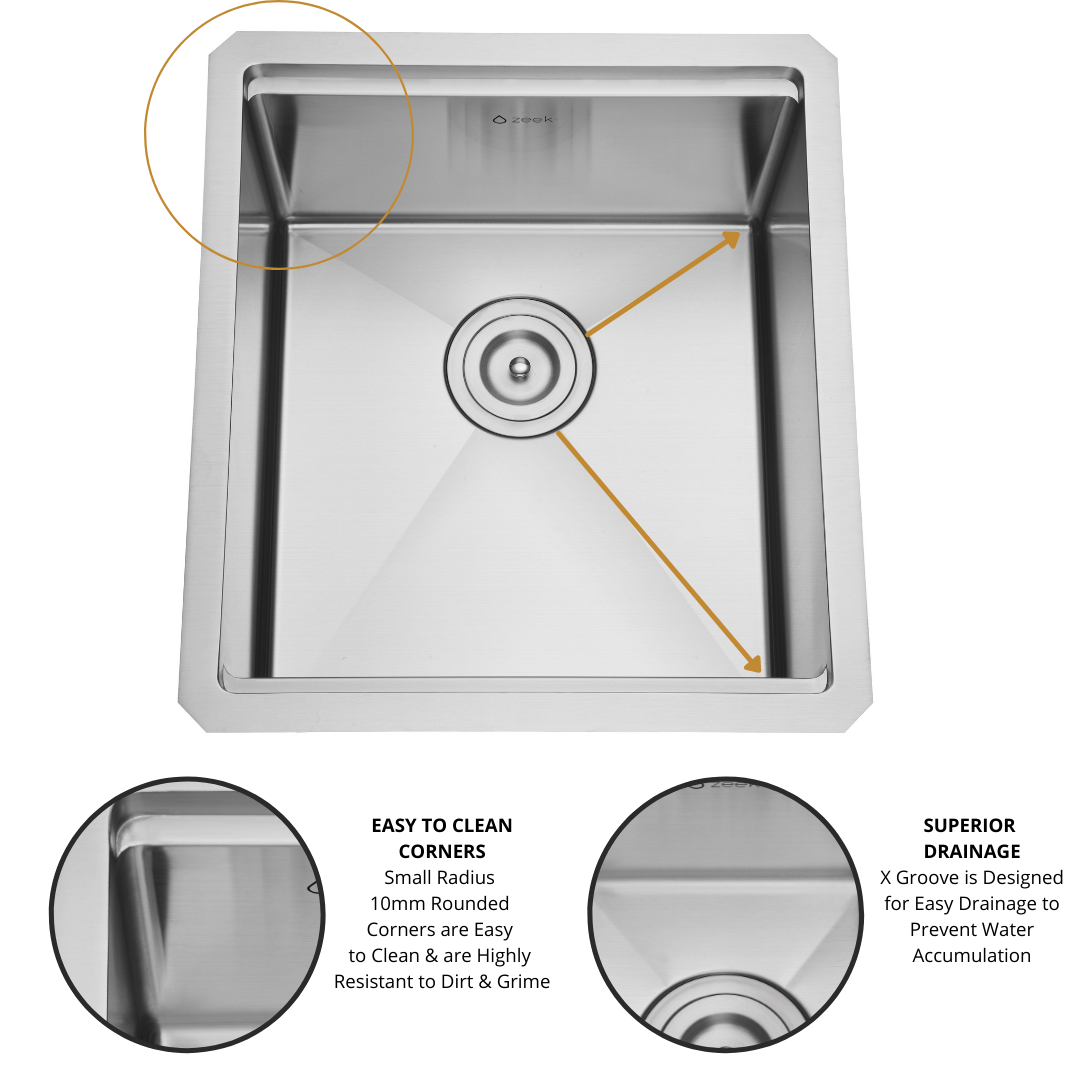 zeek

EASY TO CLEAN CORNERS
Small Radius 10mm Rounded Corners are Easy to Clean & are Highly Resistant to Dirt & Grime

zeek

SUPERIOR DRAINAGE
X Groove is Designed for Easy Drainage to Prevent Water Accumulation