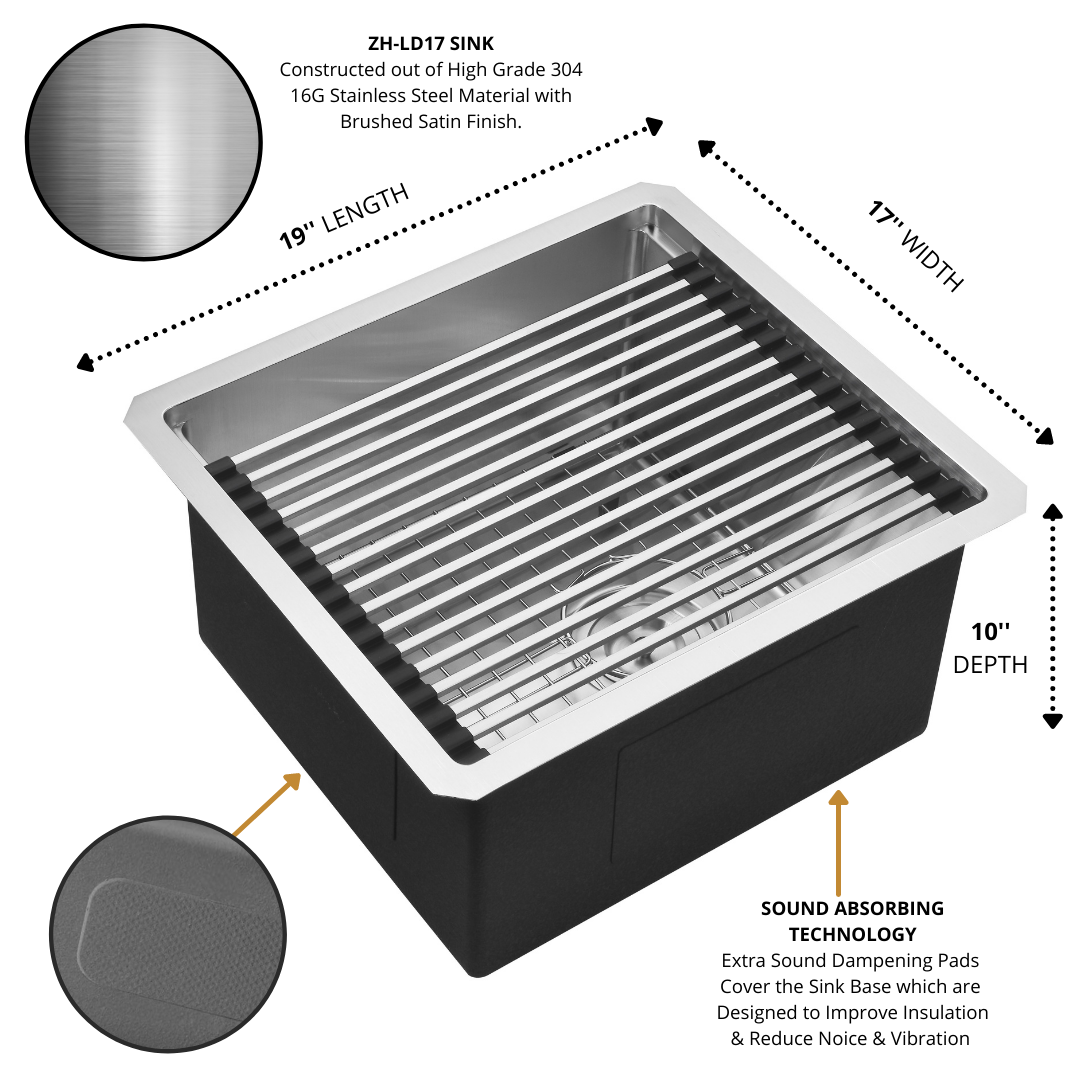 ZH-LD17 SINK
Constructed out of High Grade 304 16G Stainless Steel Material with Brushed Satin Finish.

19'' LENGTH

17'' WIDTH

10''
DEPTH

SOUND ABSORBING TECHNOLOGY
Extra Sound Dampening Pads Cover the Sink Base which are Designed to Improve Insulation & Reduce Noice & Vibration