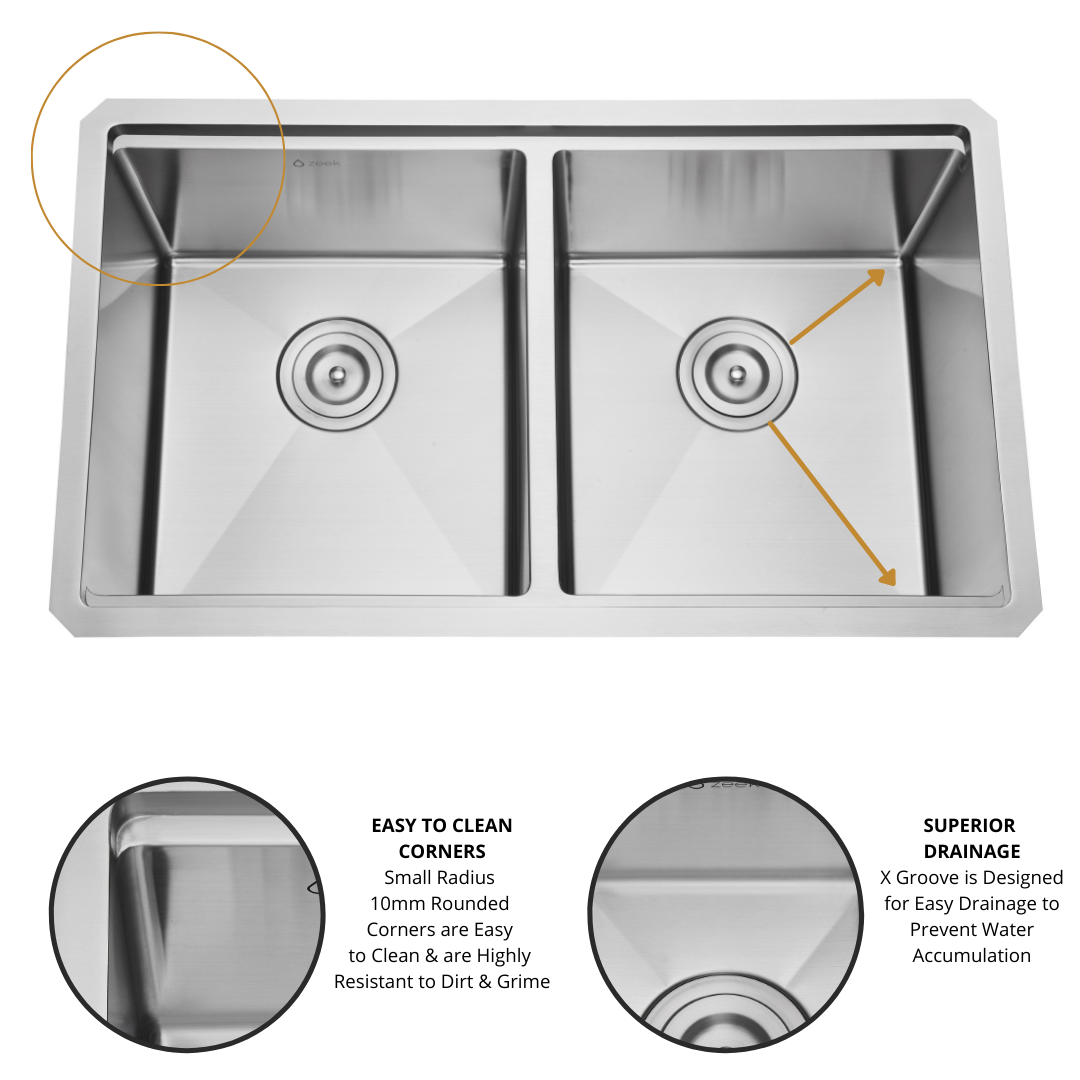 zeek

EASY TO CLEAN CORNERS
Small Radius 10mm Rounded Corners are Easy to Clean & are Highly Resistant to Dirt & Grime

zeek

SUPERIOR DRAINAGE
X Groove is Designed for Easy Drainage to Prevent Water Accumulation