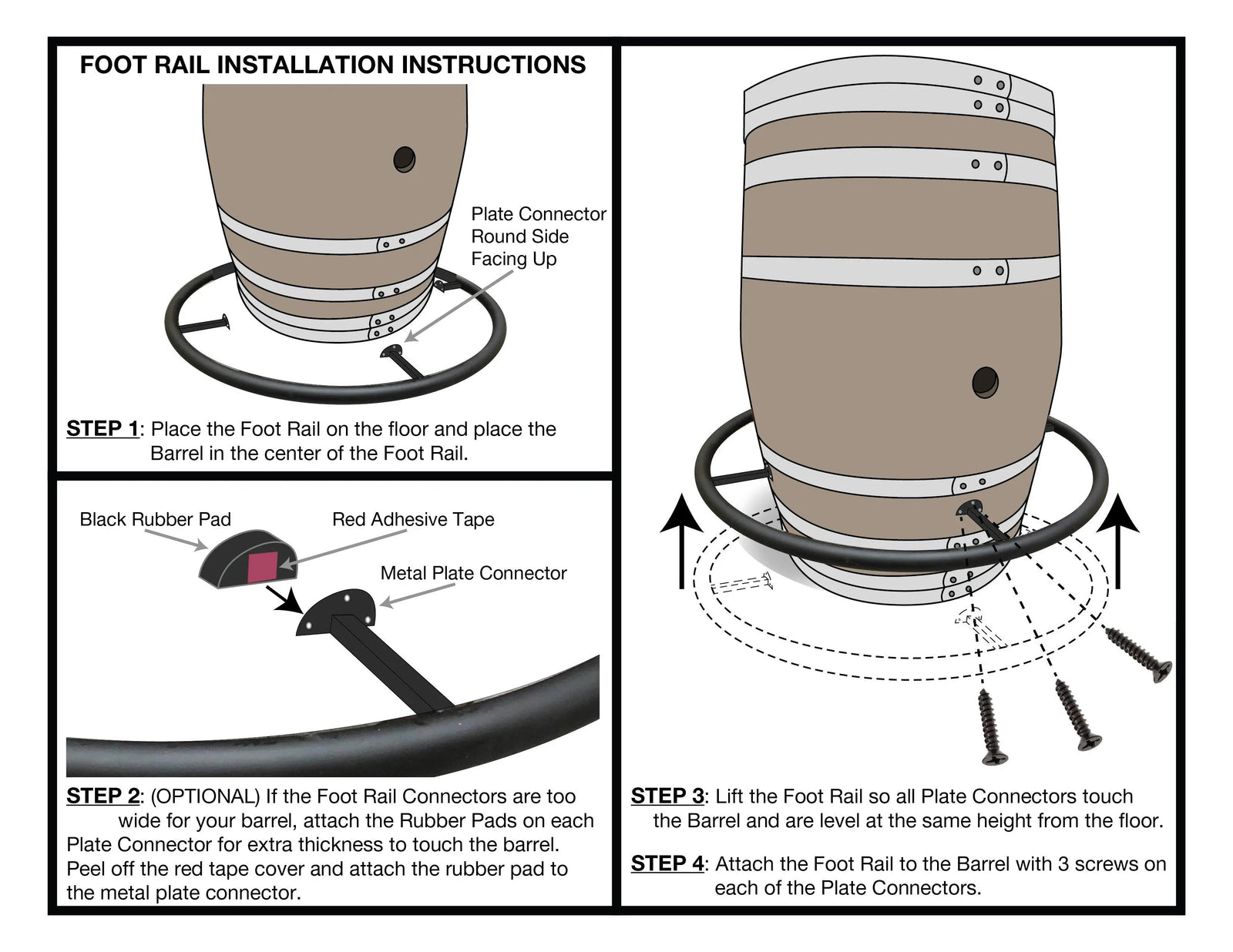 FOOT RAIL INSTALLATION INSTRUCTIONS

Plate Connector Round Side Facing Up

STEP 1: Place the Foot Rail on the floor and place the Barrel in the center of the Foot Rail.

Black Rubber Pad

Red Adhesive Tape

Metal Plate Connector

STEP 2: (OPTIONAL) If the Foot Rail Connectors are too wide for your barrel, attach the Rubber Pads on each Plate Connector for extra thickness to touch the barrel. Peel off the red tape cover and attach the rubber pad to the metal plate connector.

STEP 3: Lift the Foot Rail so all Plate Connectors touch the Barrel and are level at the same height from the floor.

STEP 4: Attach the Foot Rail to the Barrel with 3 screws on each of the Plate Connectors.