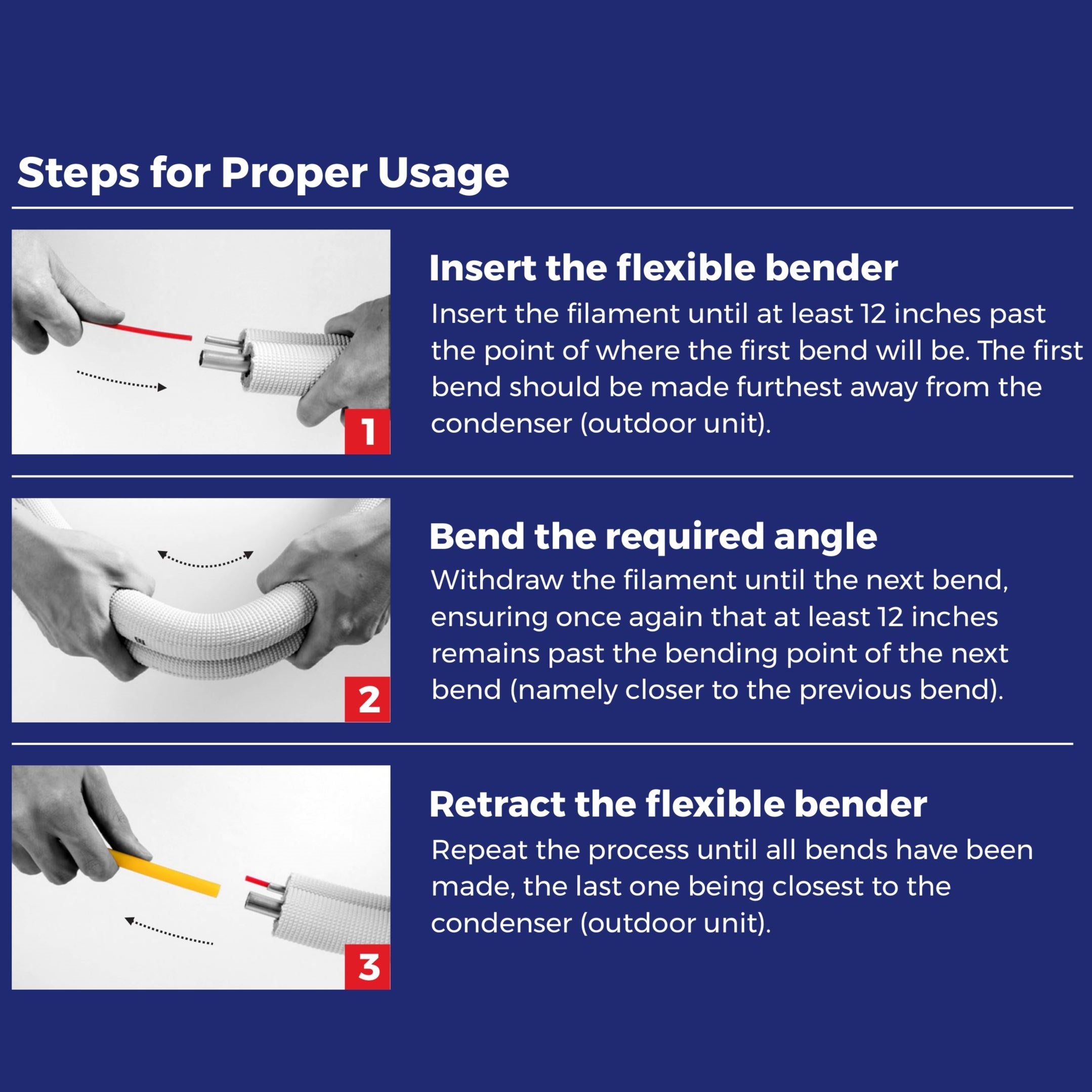 Steps for Proper Usage

1

Insert the flexible bender

Insert the filament until at least 12 inches past the point of where the first bend will be. The first bend should be made furthest away from the condenser (outdoor unit).

2

Bend the required angle

Withdraw the filament until the next bend, ensuring once again that at least 12 inches remains past the bending point of the next bend (namely closer to the previous bend).

3

Retract the flexible bender

Repeat the process until all bends have been made, the last one being closest to the condenser (outdoor unit).