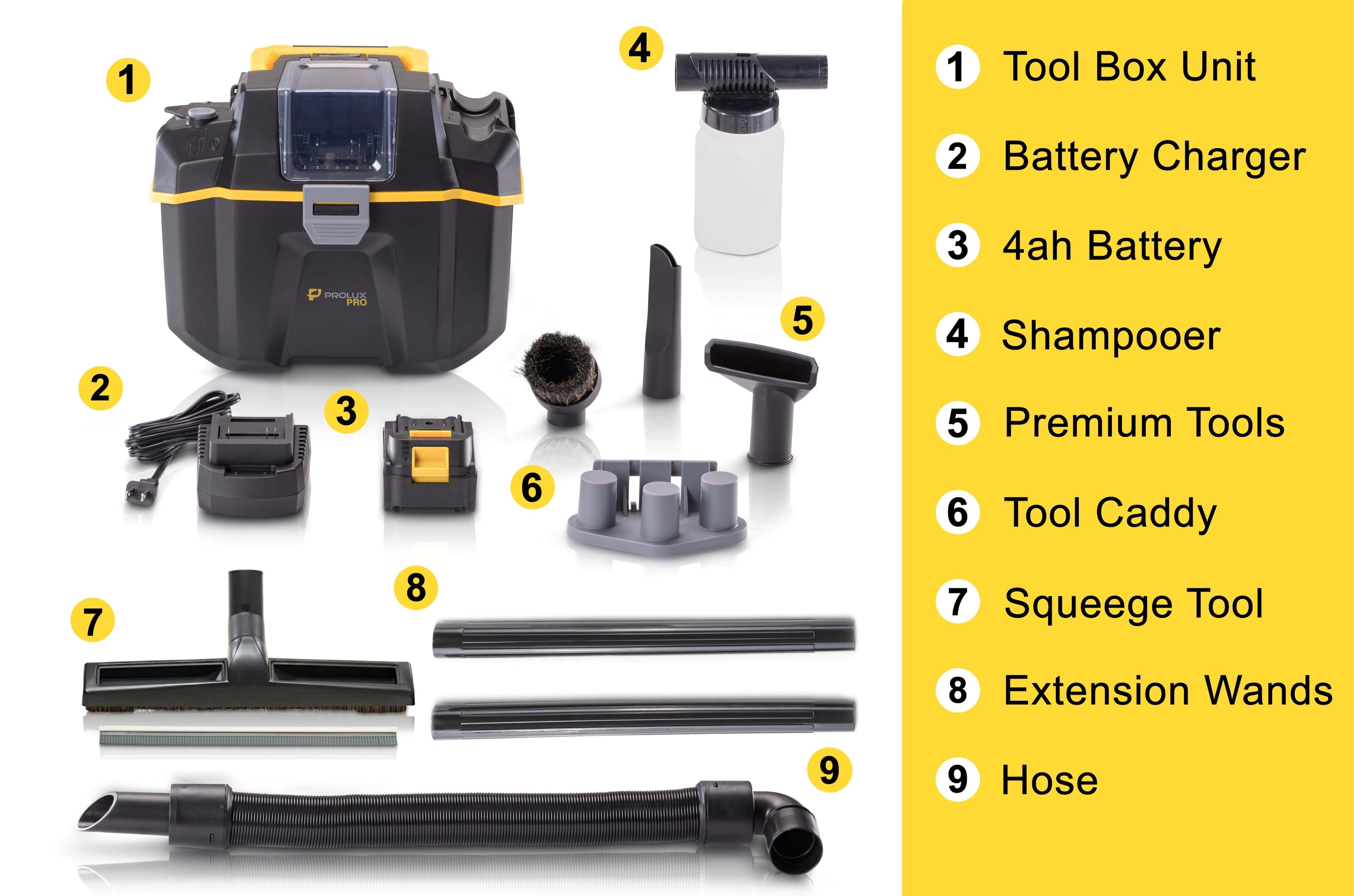 1
4
PROLUX PRO
5
2
3
6
8
7
9

1 Tool Box Unit
2 Battery Charger
3 4ah Battery
4 Shampooer
5 Premium Tools
6 Tool Caddy
7 Squeege Tool
8 Extension Wands
9 Hose